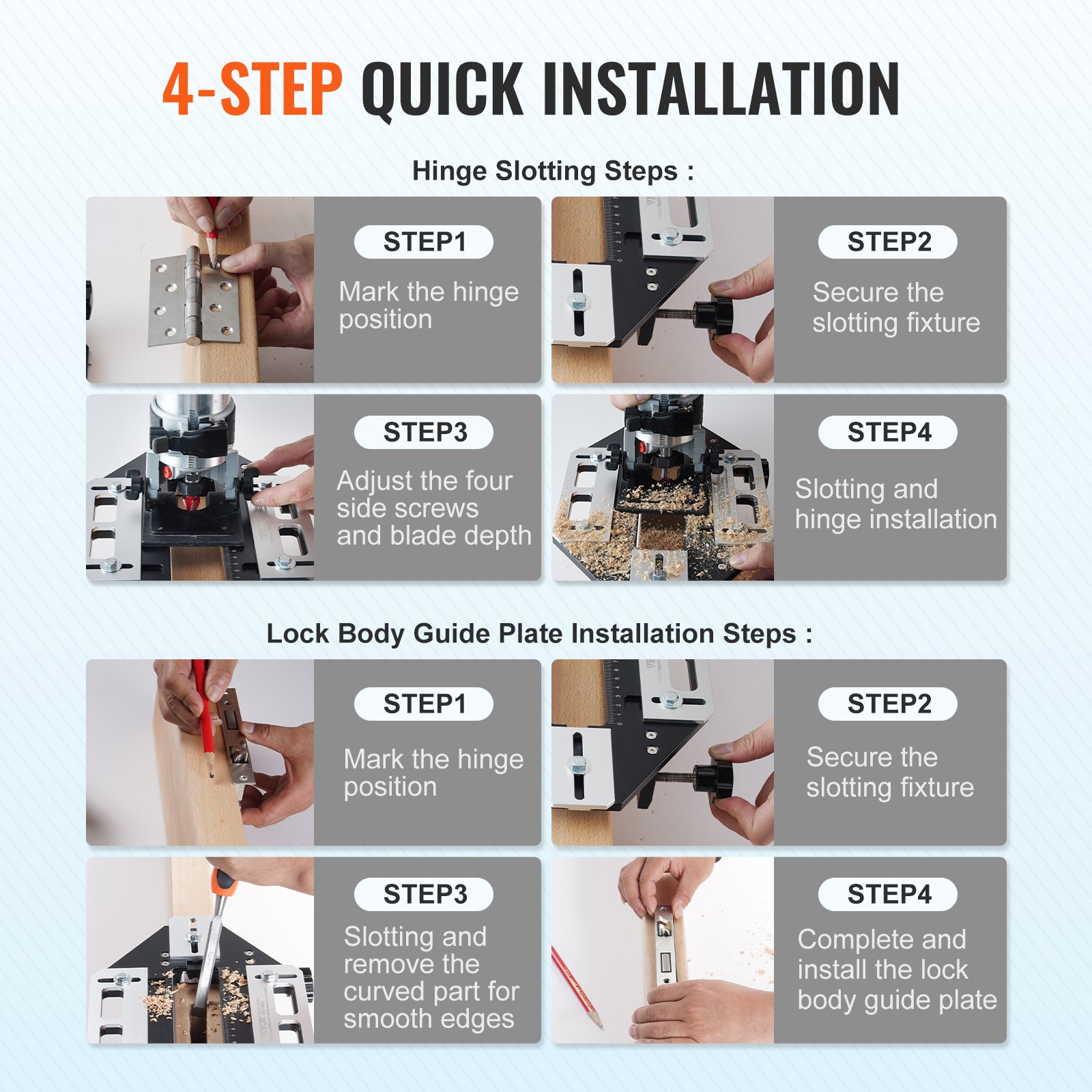 4-STEP QUICK INSTALLATION

Hinge Slotting Steps :

STEP1
Mark the hinge position

STEP2
Secure the slotting fixture

STEP3
Adjust the four side screws and blade depth

STEP4
Slotting and hinge installation

Lock Body Guide Plate Installation Steps :

STEP1
Mark the hinge position

STEP2
Secure the slotting fixture

STEP3
Slotting and remove the curved part for smooth edges

STEP4
Complete and install the lock body guide plate