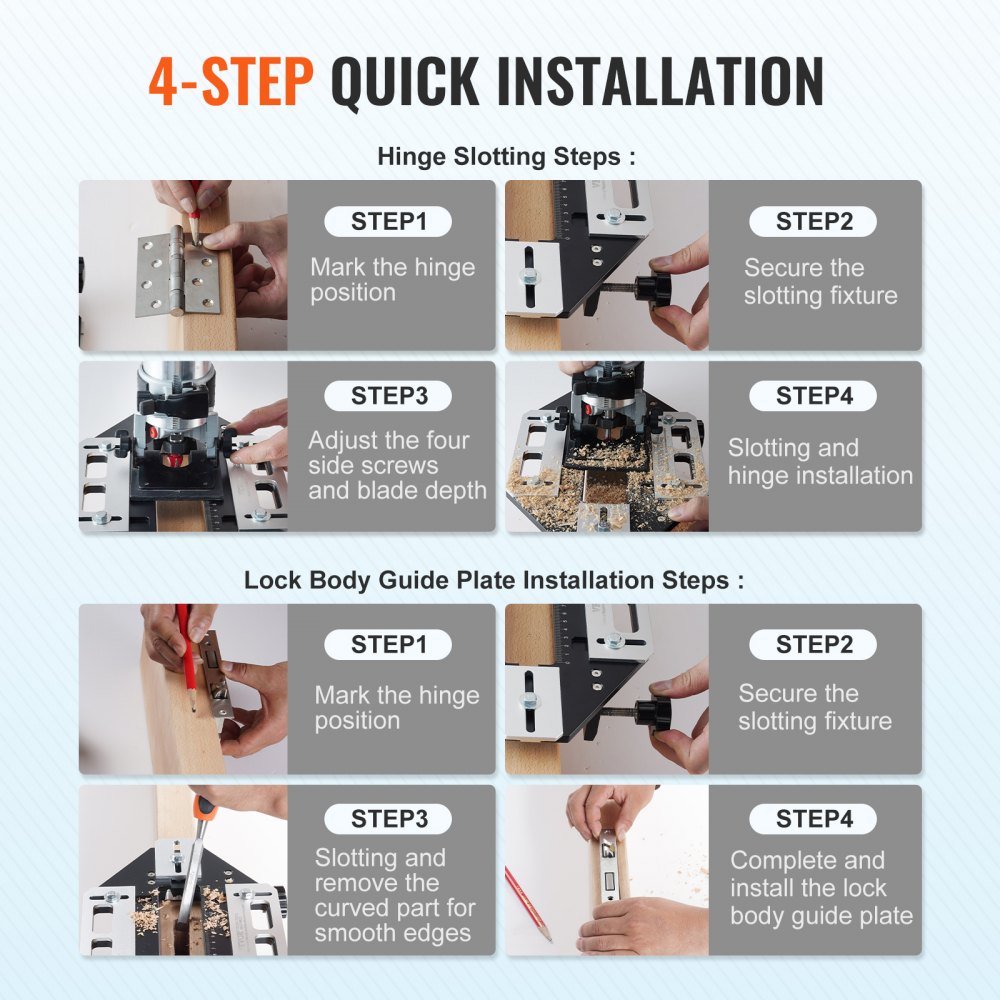 4-STEP QUICK INSTALLATION

Hinge Slotting Steps :

STEP1
Mark the hinge position

STEP2
Secure the slotting fixture

STEP3
Adjust the four side screws and blade depth

STEP4
Slotting and hinge installation

Lock Body Guide Plate Installation Steps :

STEP1
Mark the hinge position

STEP2
Secure the slotting fixture

STEP3
Slotting and remove the curved part for smooth edges

STEP4
Complete and install the lock body guide plate