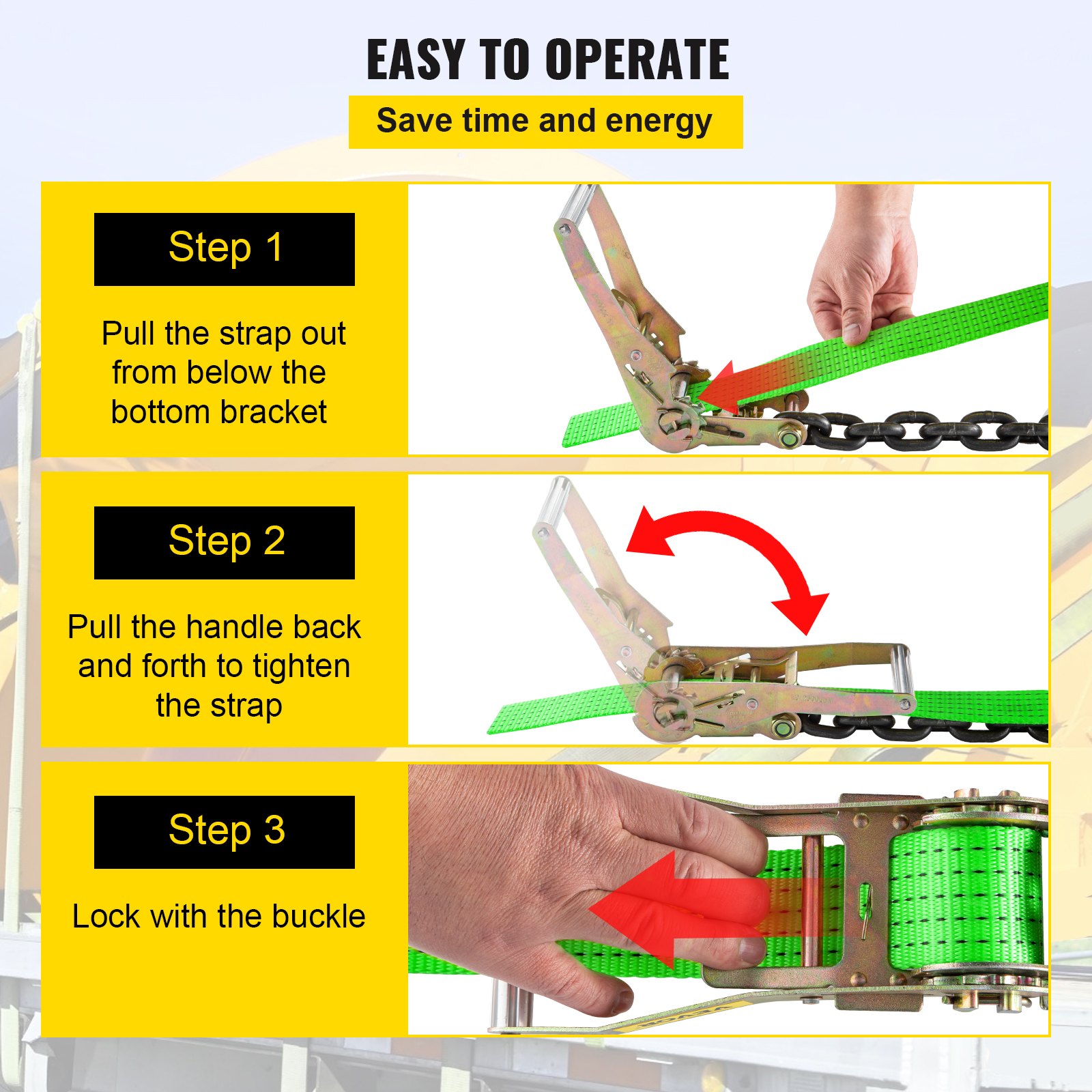 EASY TO OPERATE

Save time and energy

Step 1

Pull the strap out from below the bottom bracket

Step 2

Pull the handle back and forth to tighten the strap

Step 3

Lock with the buckle