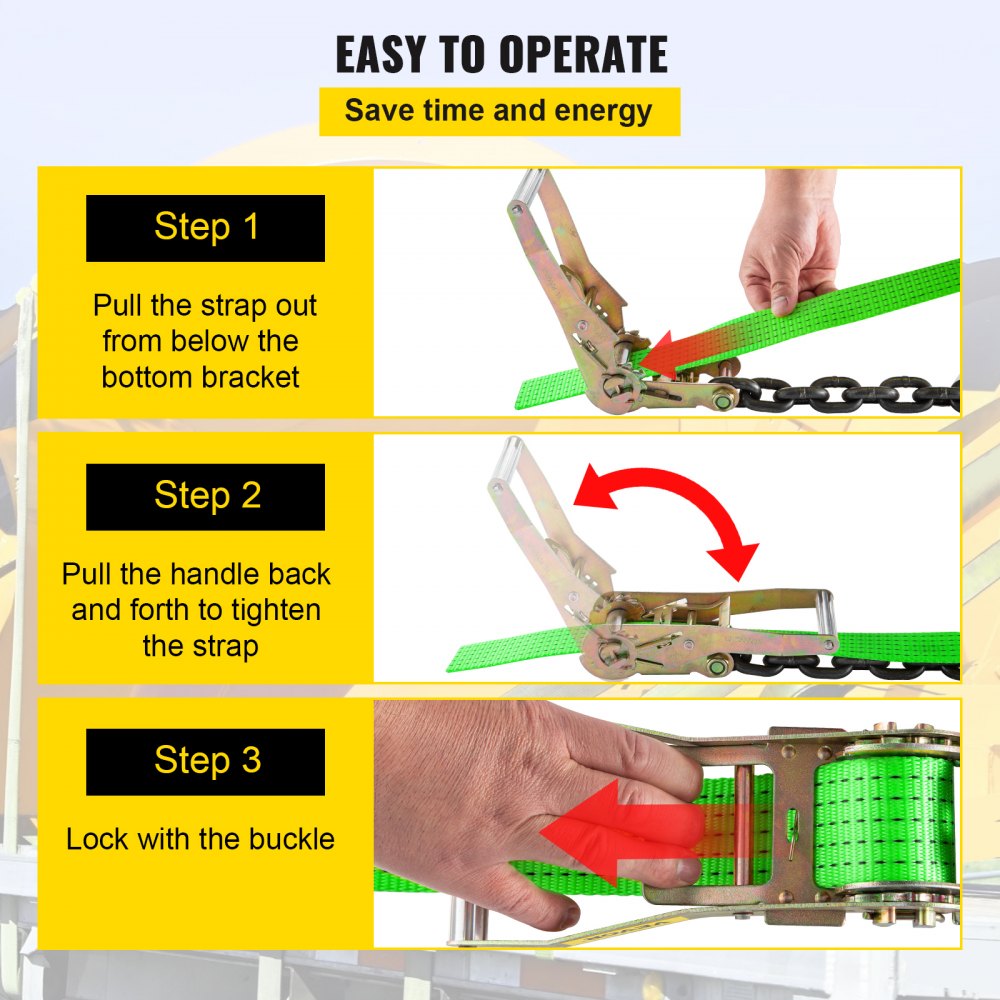 EASY TO OPERATE

Save time and energy

Step 1

Pull the strap out from below the bottom bracket

Step 2

Pull the handle back and forth to tighten the strap

Step 3

Lock with the buckle