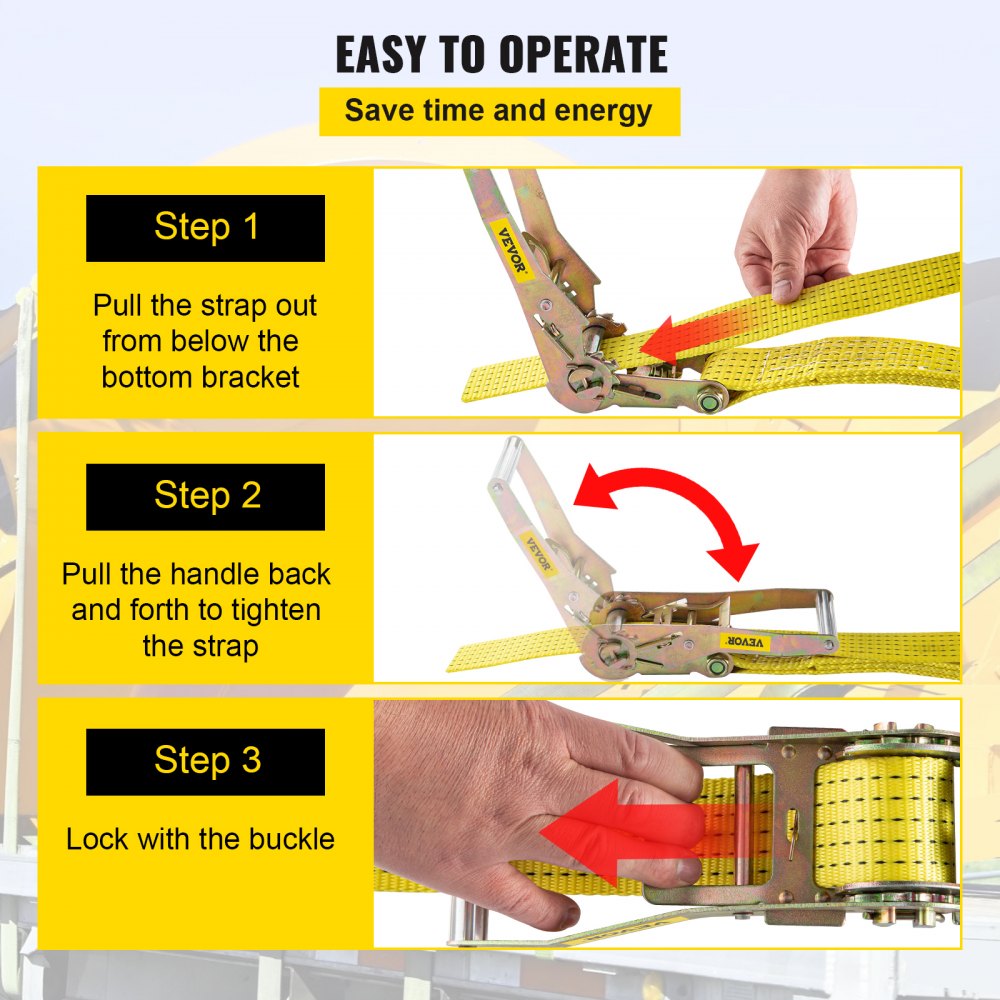 EASY TO OPERATE

Save time and energy

Step 1

Pull the strap out from below the bottom bracket

VEVOR

Step 2

Pull the handle back and forth to tighten the strap

VEVOR

VEVOR

Step 3

Lock with the buckle