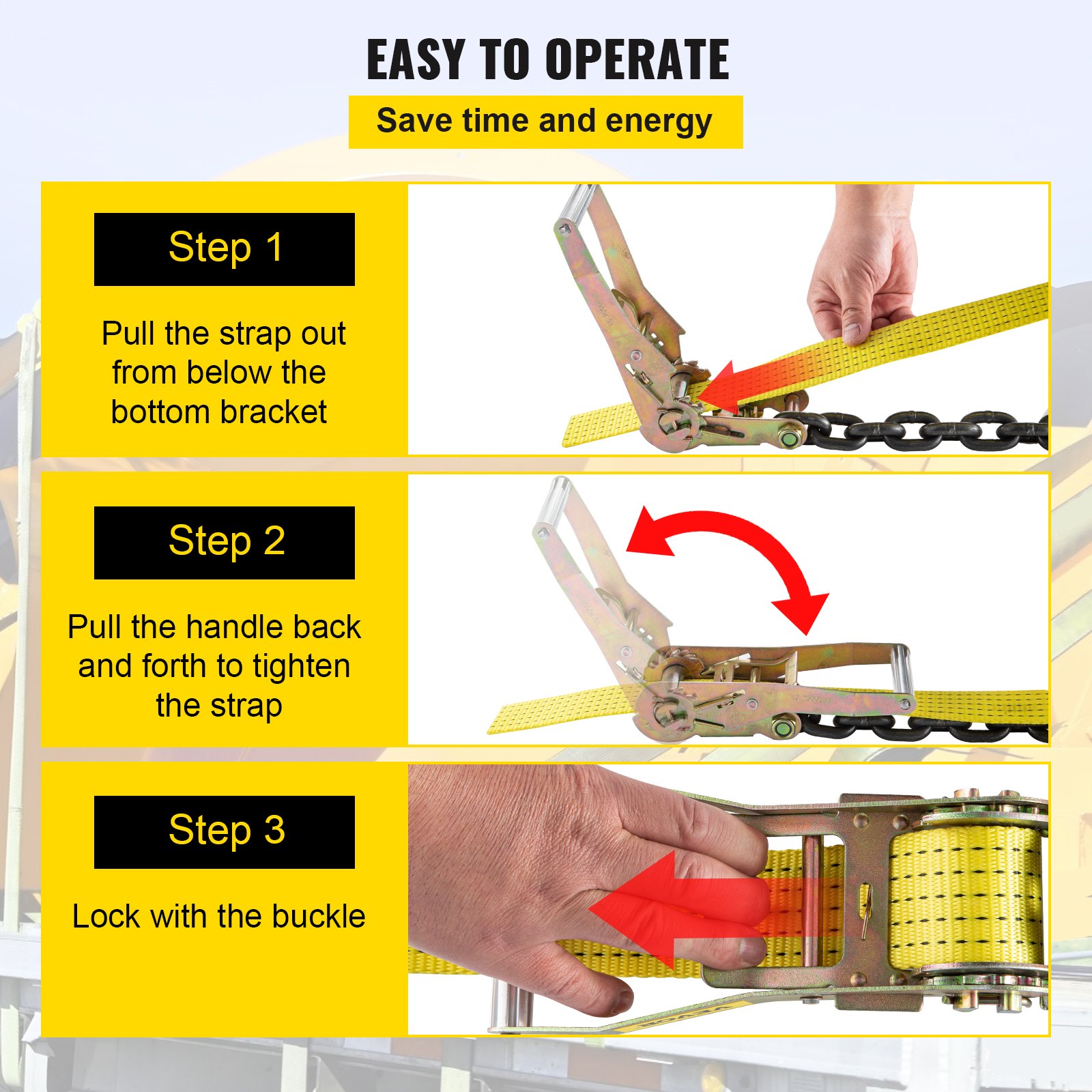 EASY TO OPERATE

Save time and energy

Step 1

Pull the strap out from below the bottom bracket

Step 2

Pull the handle back and forth to tighten the strap

Step 3

Lock with the buckle