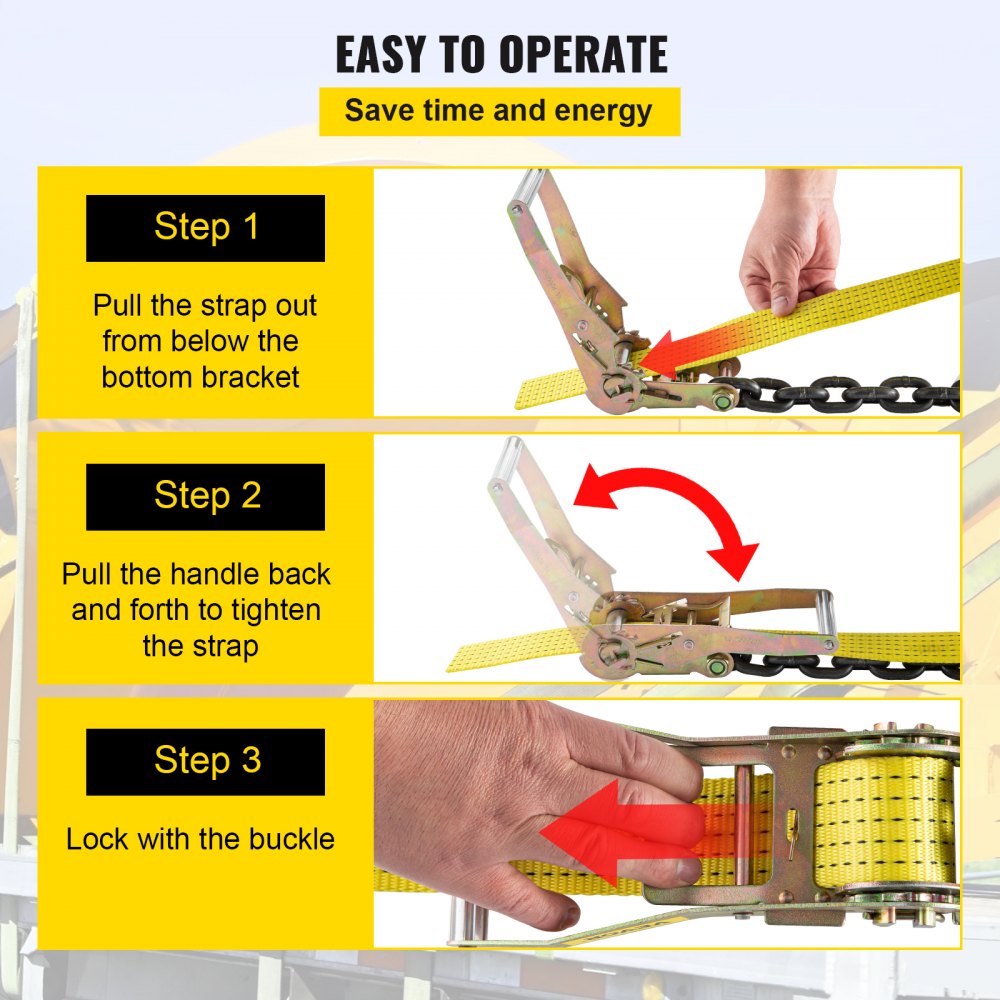 EASY TO OPERATE

Save time and energy

Step 1

Pull the strap out from below the bottom bracket

Step 2

Pull the handle back and forth to tighten the strap

Step 3

Lock with the buckle