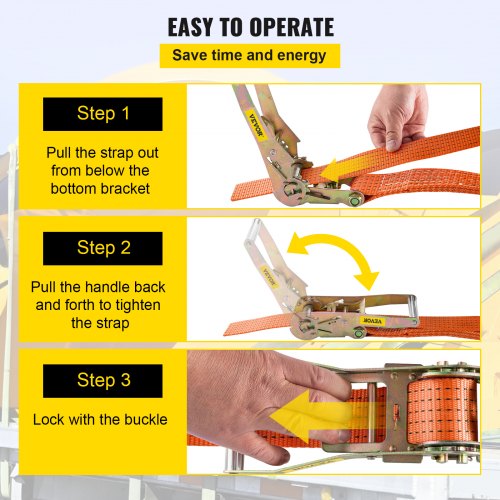 EASY TO OPERATE

Save time and energy

Step 1

Pull the strap out from below the bottom bracket

VEVOR

Step 2

Pull the handle back and forth to tighten the strap

VEVOR

VEVOR

Step 3

Lock with the buckle