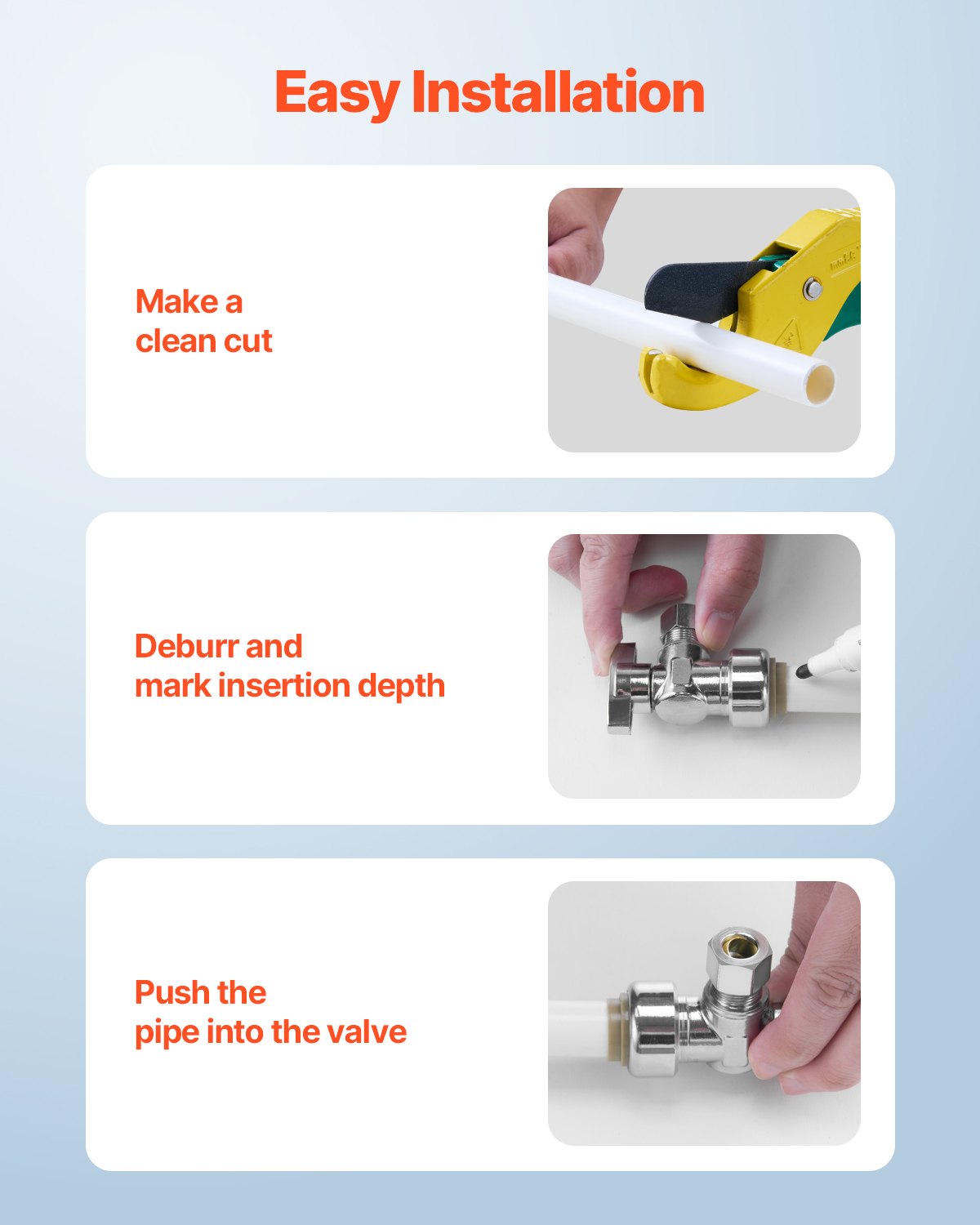 Easy Installation

Make a
clean cut

Deburr and
mark insertion depth

Push the
pipe into the valve