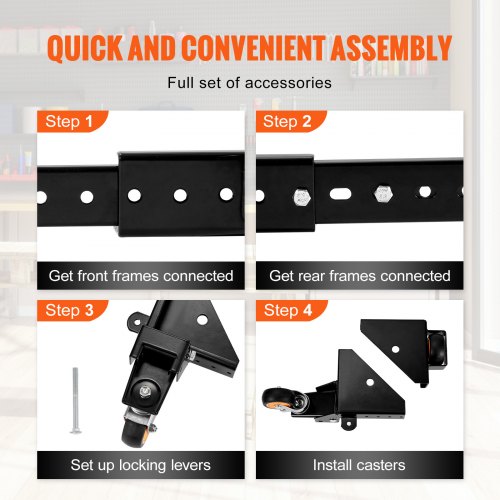 QUICK AND CONVENIENT ASSEMBLY

Full set of accessories

Step 1

Get front frames connected

Step 2

Get rear frames connected

Step 3

Set up locking levers

Step 4

Install casters