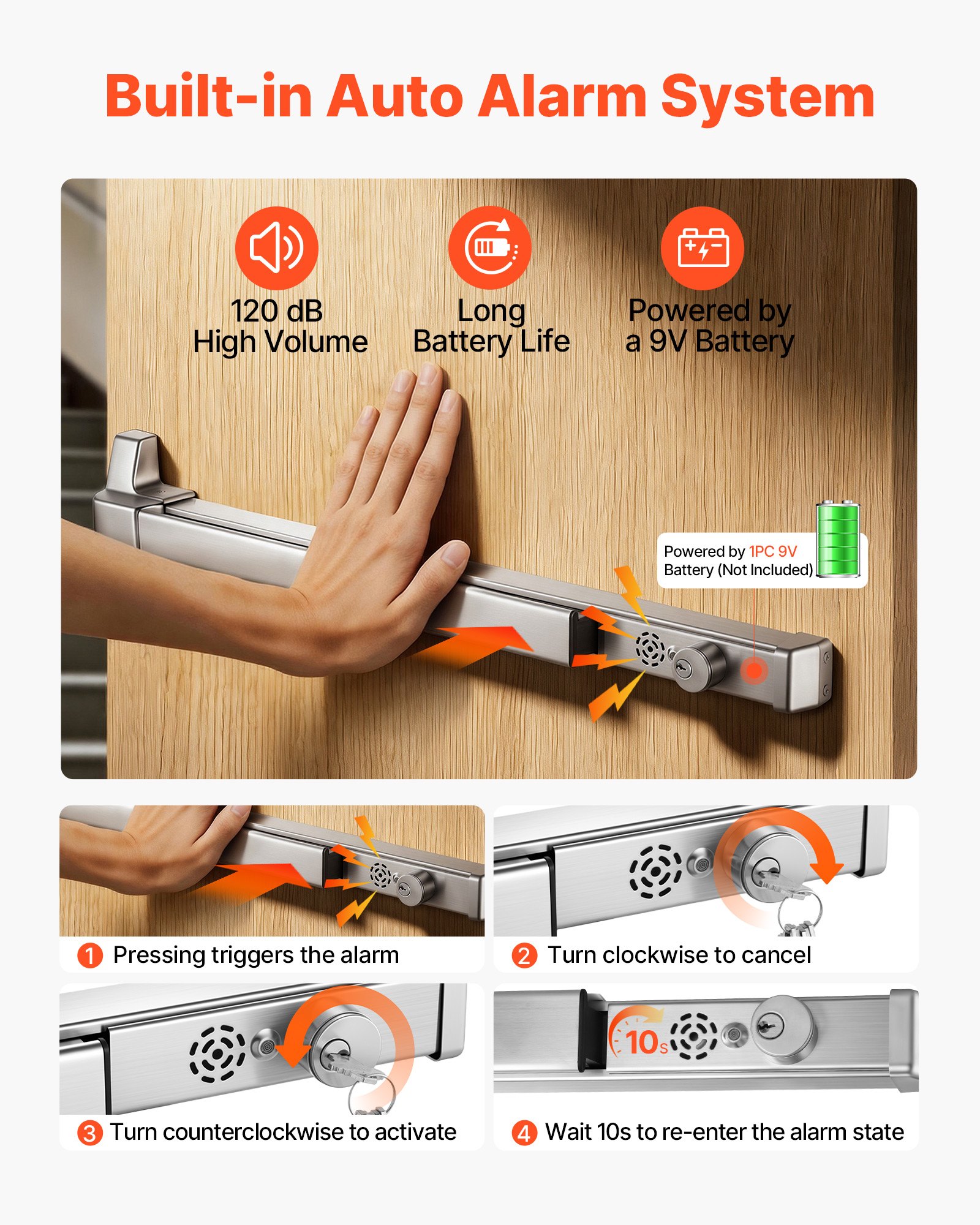 Built-in Auto Alarm System

120 dB
High Volume

Long
Battery Life

Powered by
a 9V Battery

Powered by 1PC 9V
Battery (Not Included)

1 Pressing triggers the alarm

2 Turn clockwise to cancel

3 Turn counterclockwise to activate

10s

4 Wait 10s to re-enter the alarm state