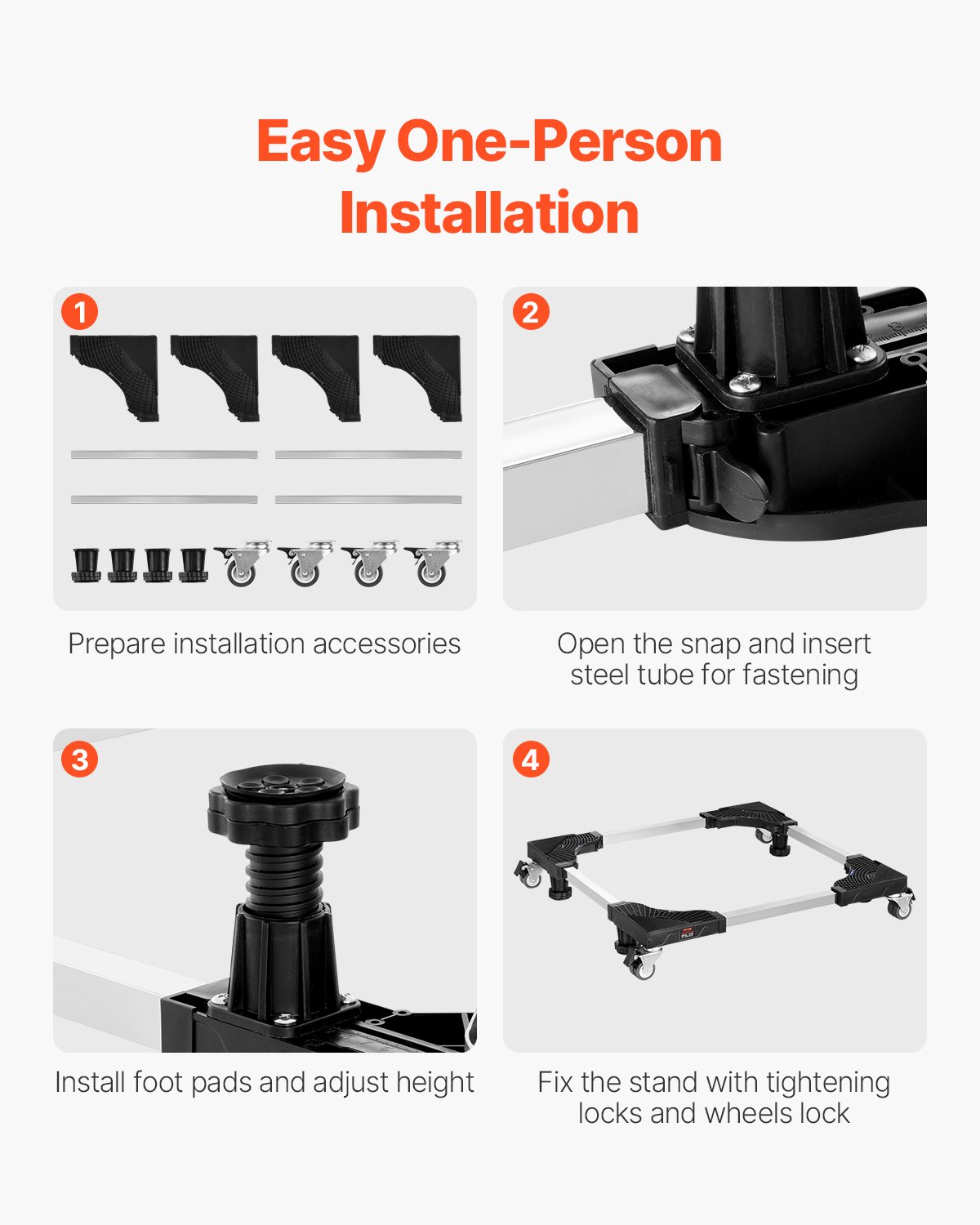 Easy One-Person Installation

1

Prepare installation accessories

2

Open the snap and insert steel tube for fastening

3

Install foot pads and adjust height

4

Fix the stand with tightening locks and wheels lock