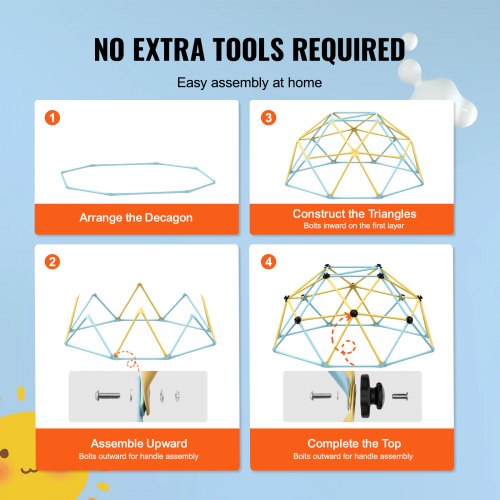 NO EXTRA TOOLS REQUIRED

Easy assembly at home

1

Arrange the Decagon

3

Construct the Triangles
Bolts inward on the first layer

2

Assemble Upward
Bolts outward for handle assembly

4

Complete the Top
Bolts outward for handle assembly