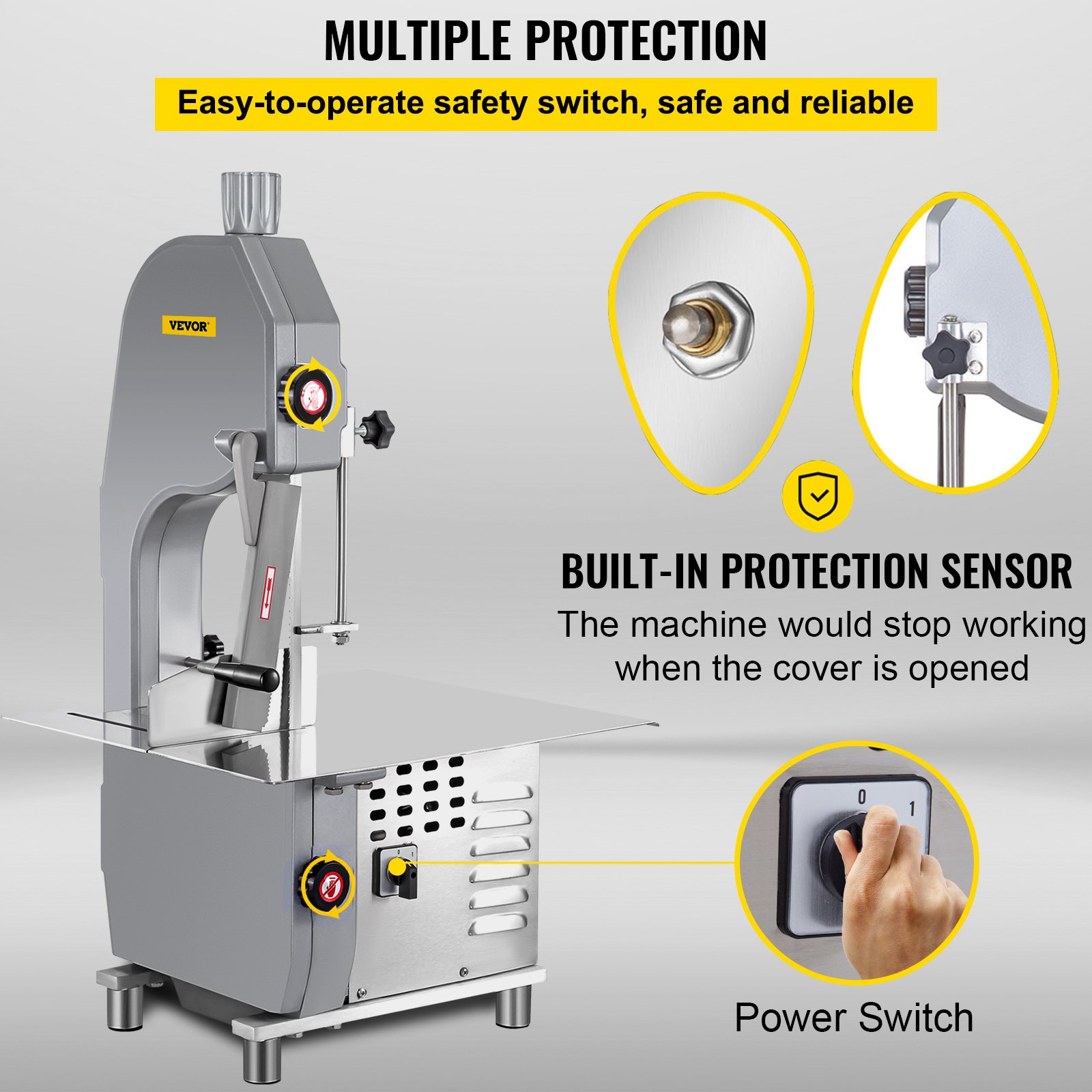 MULTIPLE PROTECTION

Easy-to-operate safety switch, safe and reliable

VEVOR

BUILT-IN PROTECTION SENSOR

The machine would stop working when the cover is opened

0 1

Power Switch