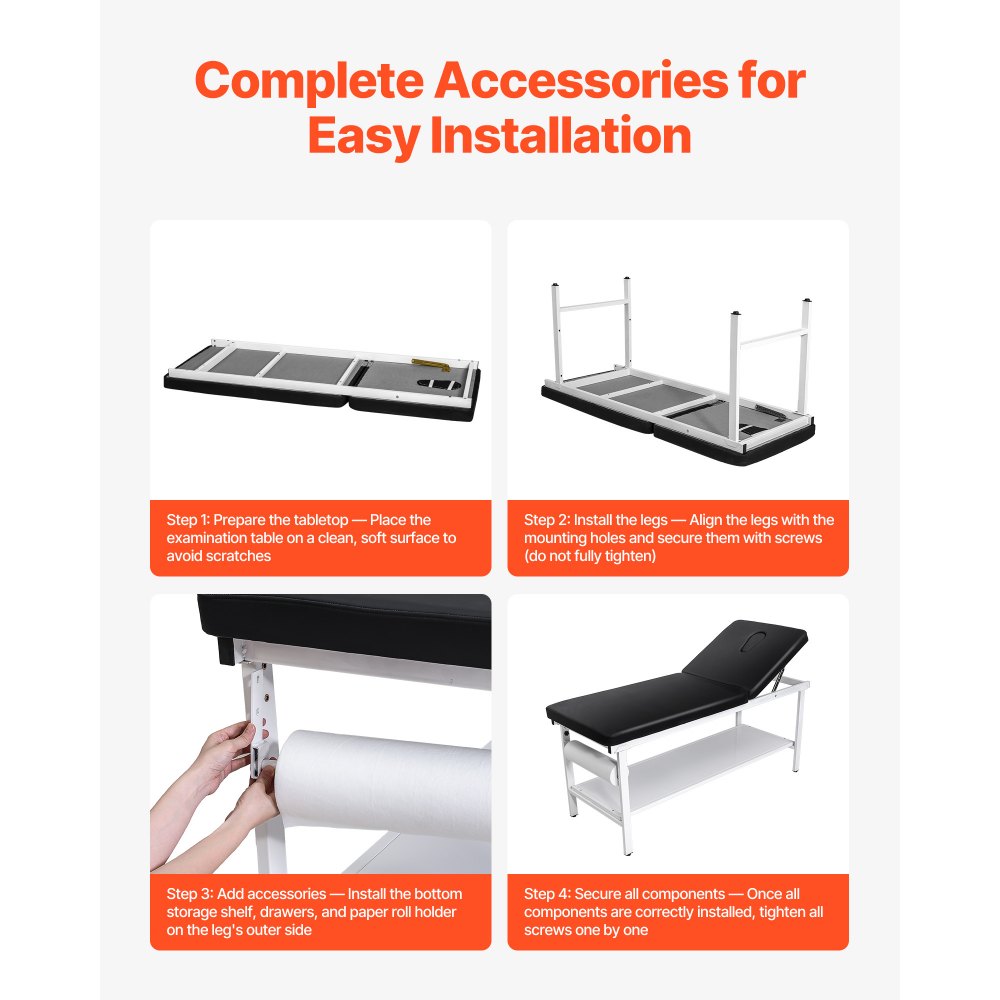 Complete Accessories for Easy Installation

Step 1: Prepare the tabletop — Place the examination table on a clean, soft surface to avoid scratches

Step 2: Install the legs — Align the legs with the mounting holes and secure them with screws (do not fully tighten)

Step 3: Add accessories — Install the bottom storage shelf, drawers, and paper roll holder on the leg's outer side

Step 4: Secure all components — Once all components are correctly installed, tighten all screws one by one