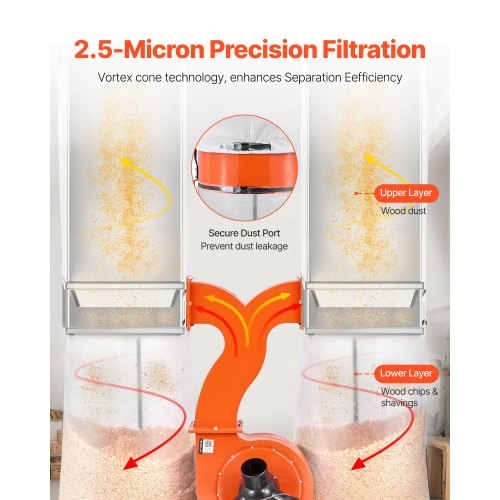 2.5-Micron Precision Filtration

Vortex cone technology, enhances Separation Eefficiency

Secure Dust Port
Prevent dust leakage

Upper Layer
Wood dust

Lower Layer
Wood chips & shavings