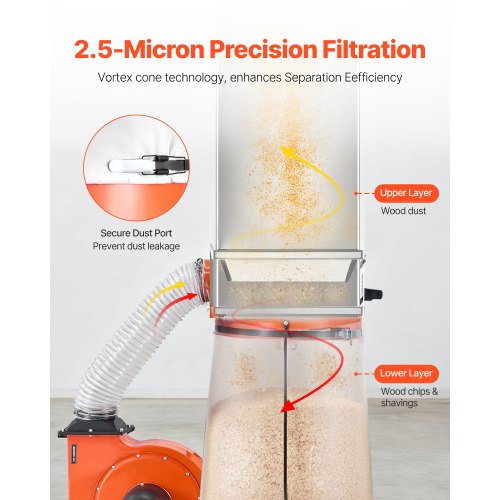 2.5-Micron Precision Filtration

Vortex cone technology, enhances Separation Eefficiency

Secure Dust Port
Prevent dust leakage

Upper Layer
Wood dust

Lower Layer
Wood chips & shavings