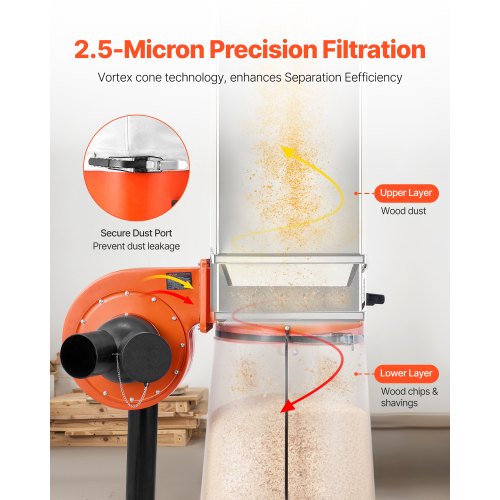 2.5-Micron Precision Filtration

Vortex cone technology, enhances Separation Eefficiency

Secure Dust Port
Prevent dust leakage

Upper Layer
Wood dust

Lower Layer
Wood chips & shavings