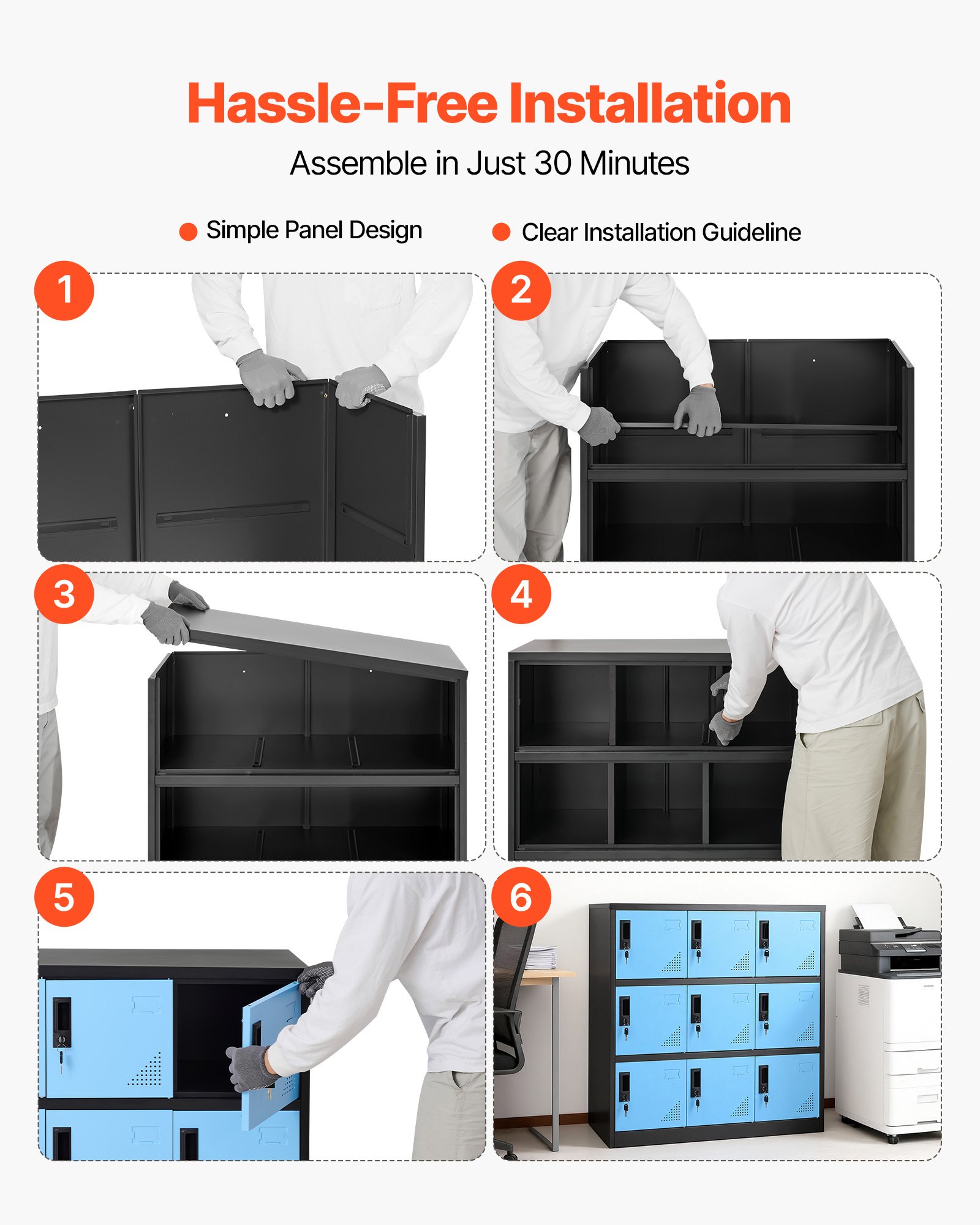 Hassle-Free Installation

Assemble in Just 30 Minutes

Simple Panel Design

Clear Installation Guideline

1

2

3

4

5

6