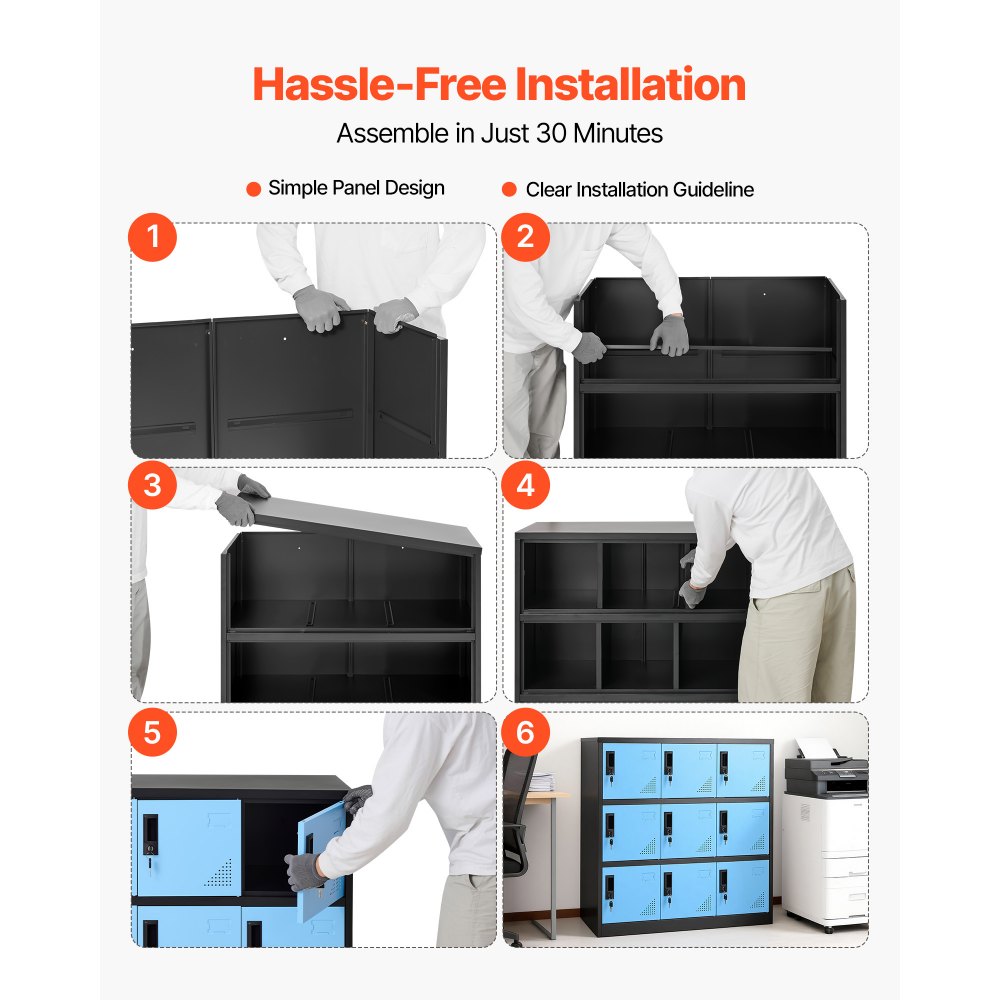 Hassle-Free Installation

Assemble in Just 30 Minutes

Simple Panel Design

Clear Installation Guideline

1

2

3

4

5

6