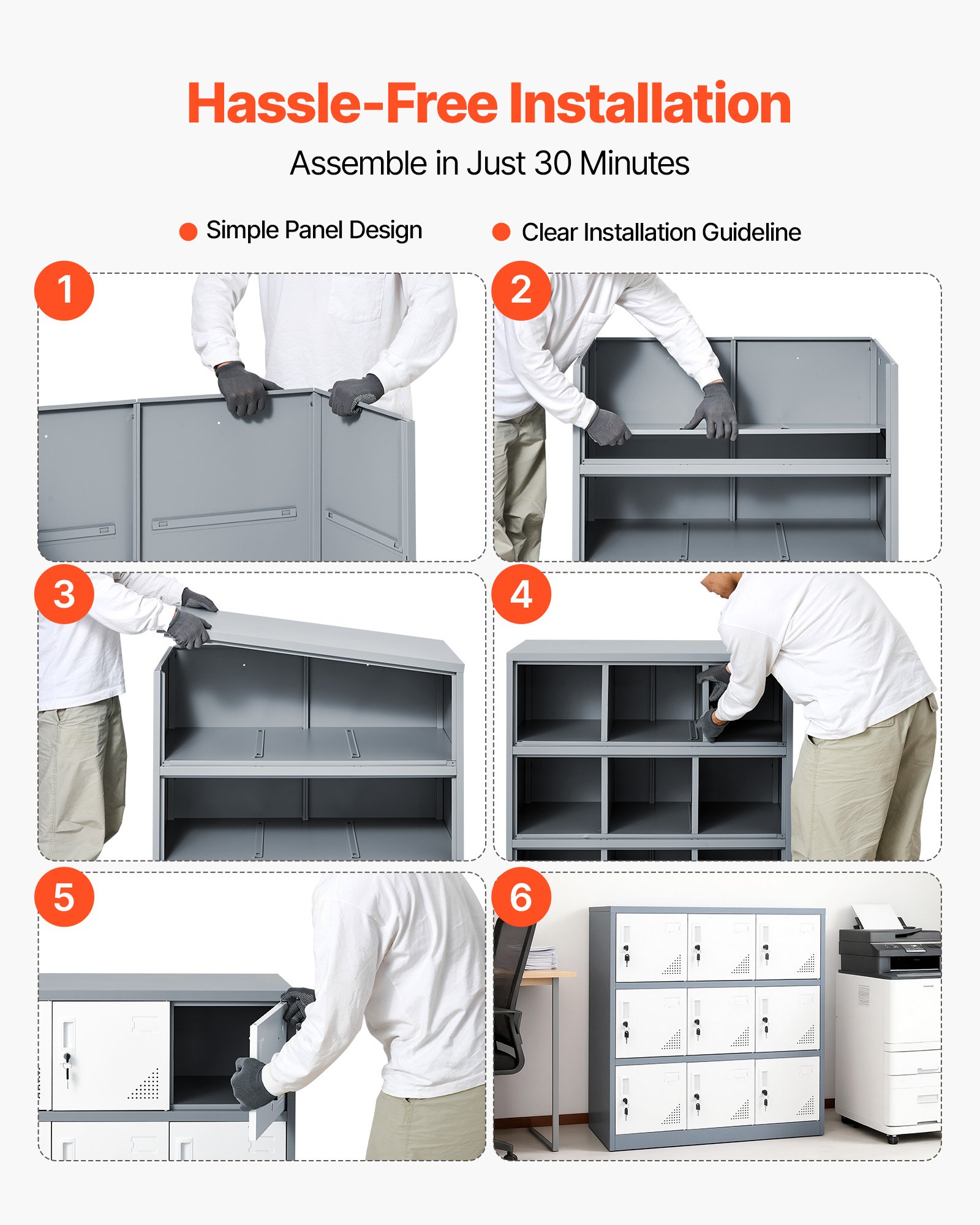 Hassle-Free Installation

Assemble in Just 30 Minutes

Simple Panel Design

Clear Installation Guideline

1

2

3

4

5

6