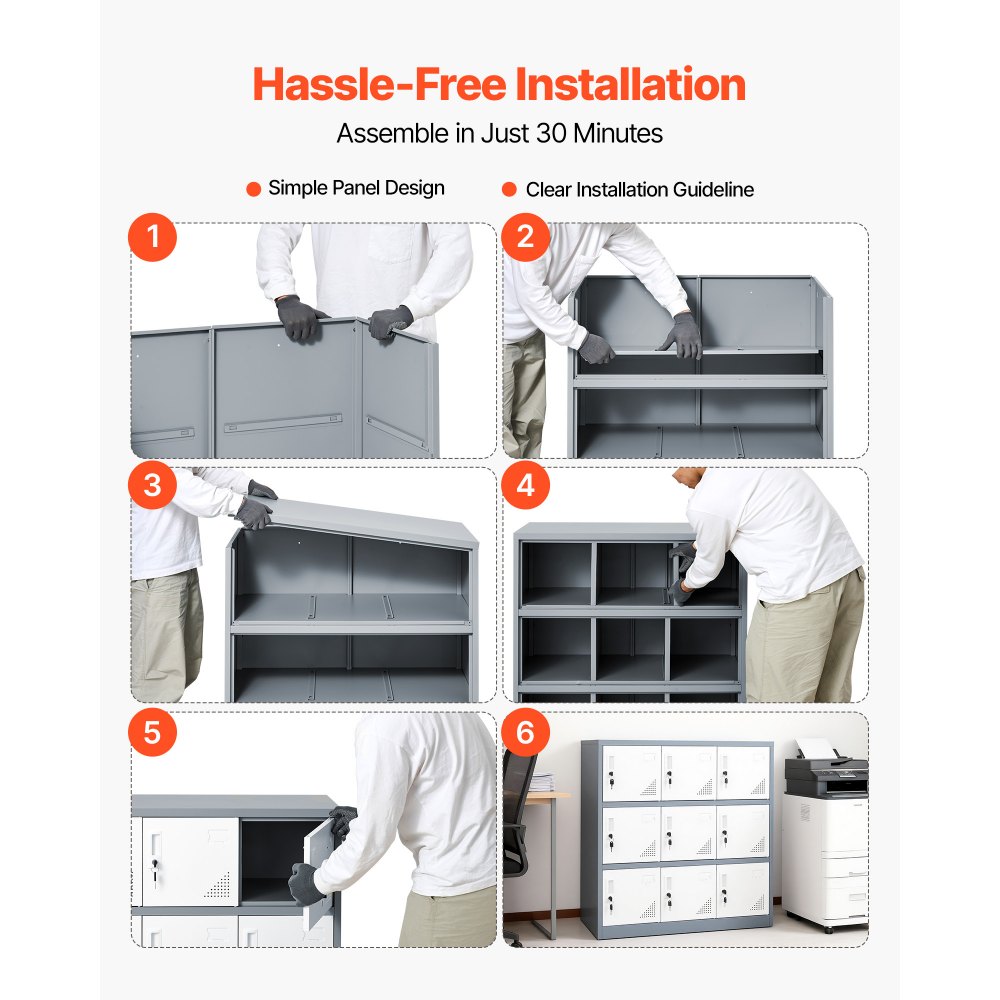 Hassle-Free Installation

Assemble in Just 30 Minutes

Simple Panel Design

Clear Installation Guideline

1

2

3

4

5

6