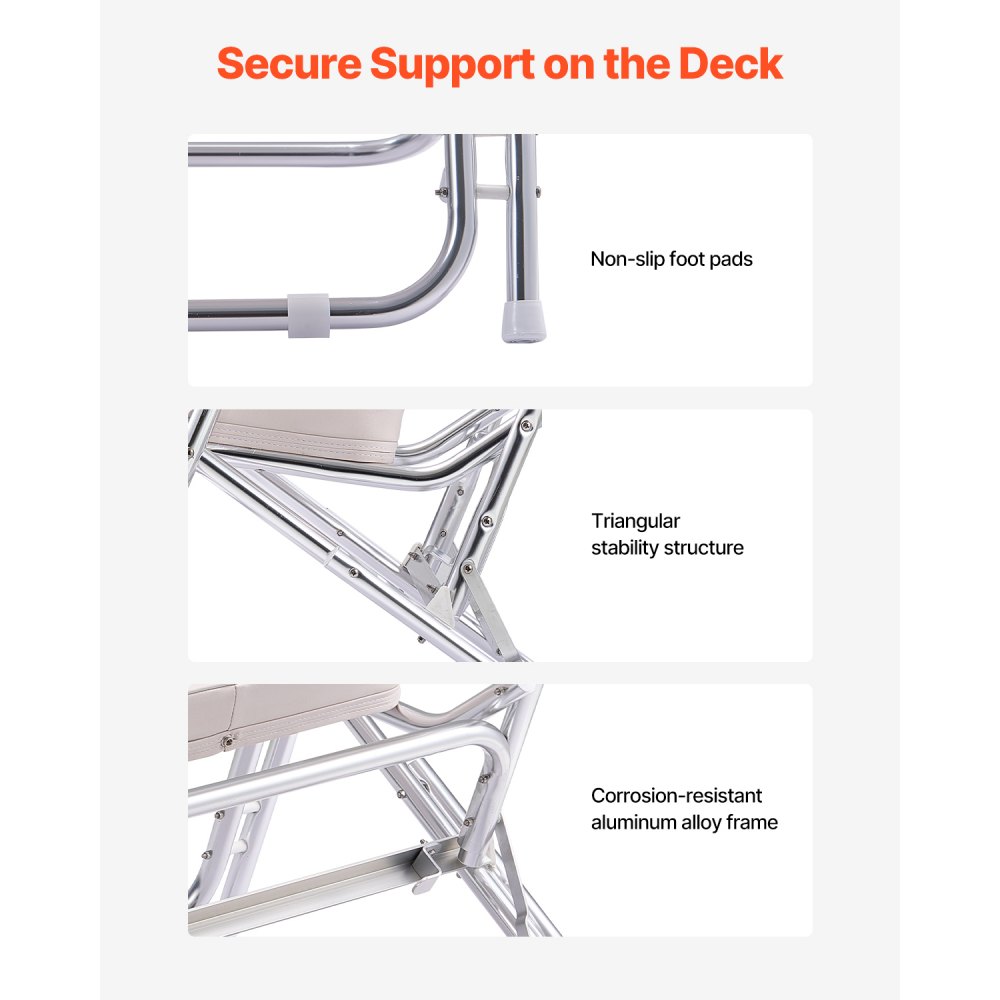 Secure Support on the Deck

Non-slip foot pads

Triangular stability structure

Corrosion-resistant aluminum alloy frame