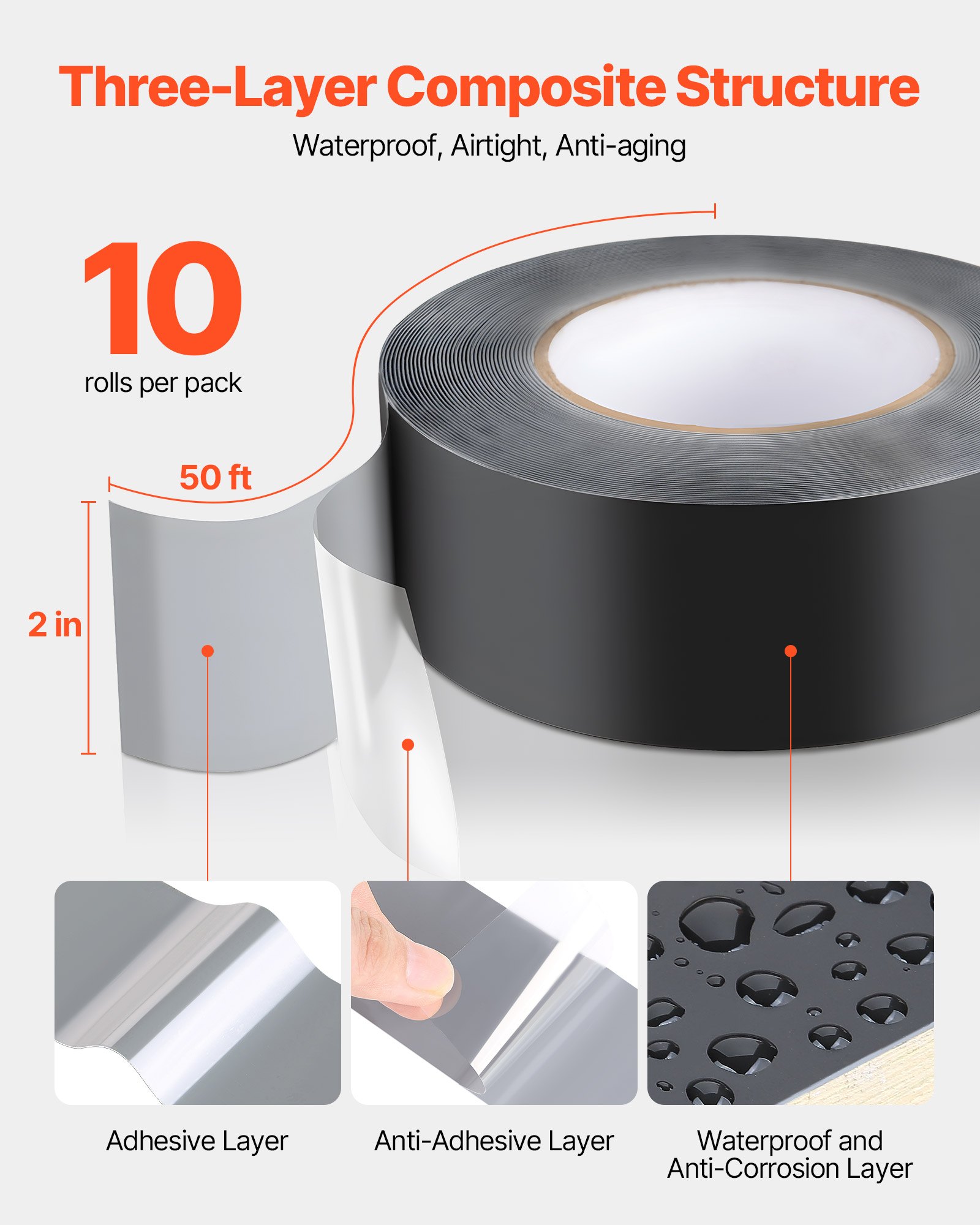 Three-Layer Composite Structure

Waterproof, Airtight, Anti-aging

10

rolls per pack

50 ft

2 in

Adhesive Layer

Anti-Adhesive Layer

Waterproof and Anti-Corrosion Layer