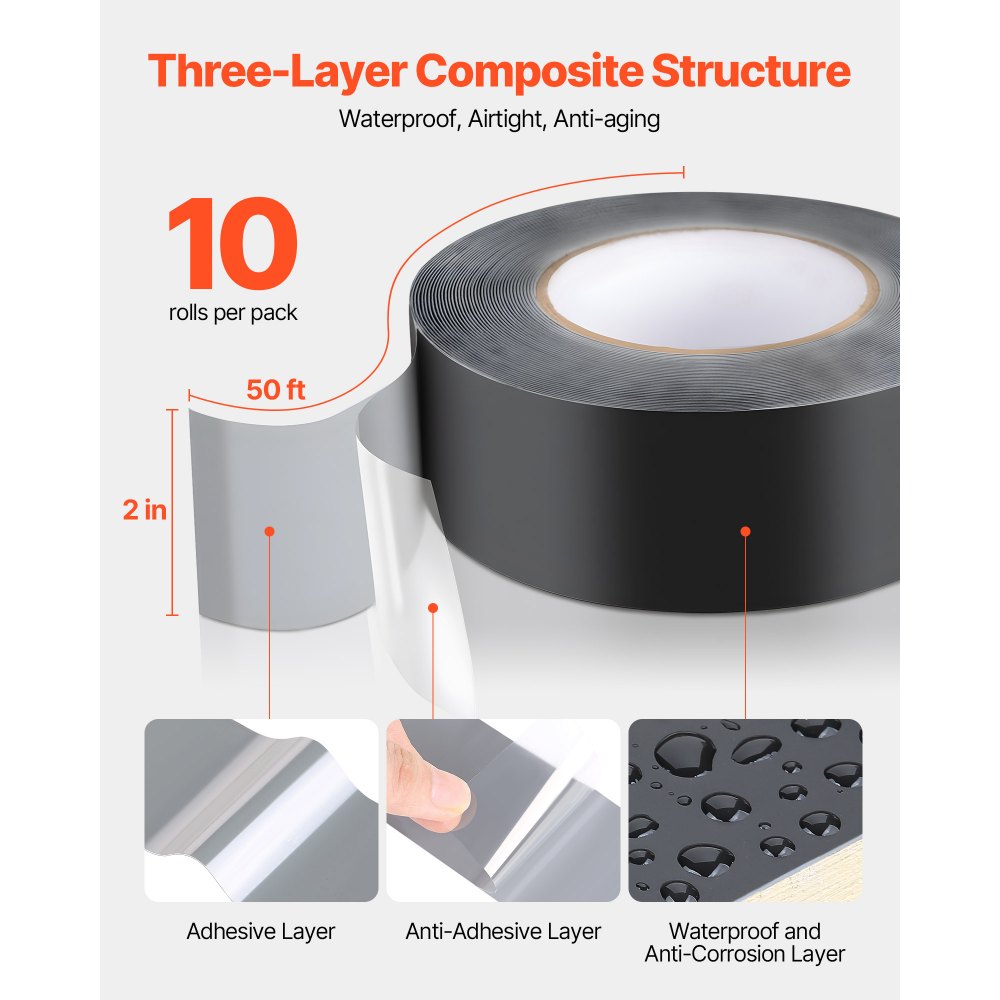 Three-Layer Composite Structure

Waterproof, Airtight, Anti-aging

10
rolls per pack

50 ft

2 in

Adhesive Layer

Anti-Adhesive Layer

Waterproof and Anti-Corrosion Layer