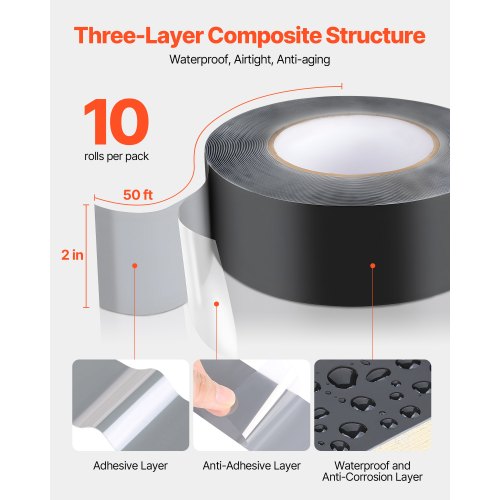 Three-Layer Composite Structure

Waterproof, Airtight, Anti-aging

10

rolls per pack

50 ft

2 in

Adhesive Layer

Anti-Adhesive Layer

Waterproof and Anti-Corrosion Layer