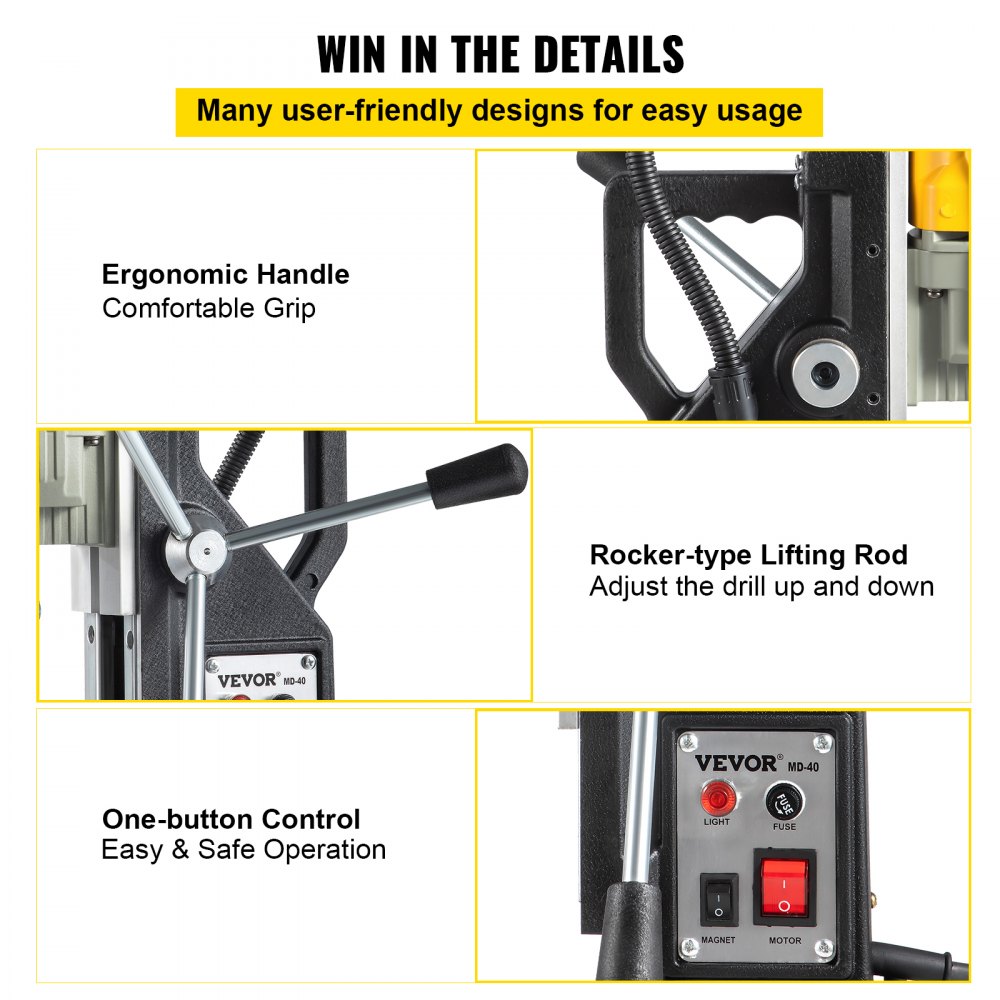 WIN IN THE DETAILS

Many user-friendly designs for easy usage

Ergonomic Handle
Comfortable Grip

VEVOR® MD-40

Rocker-type Lifting Rod
Adjust the drill up and down

One-button Control
Easy & Safe Operation

VEVOR® MD-40

LIGHT

FUSE

FUSE

MAGNET

MOTOR