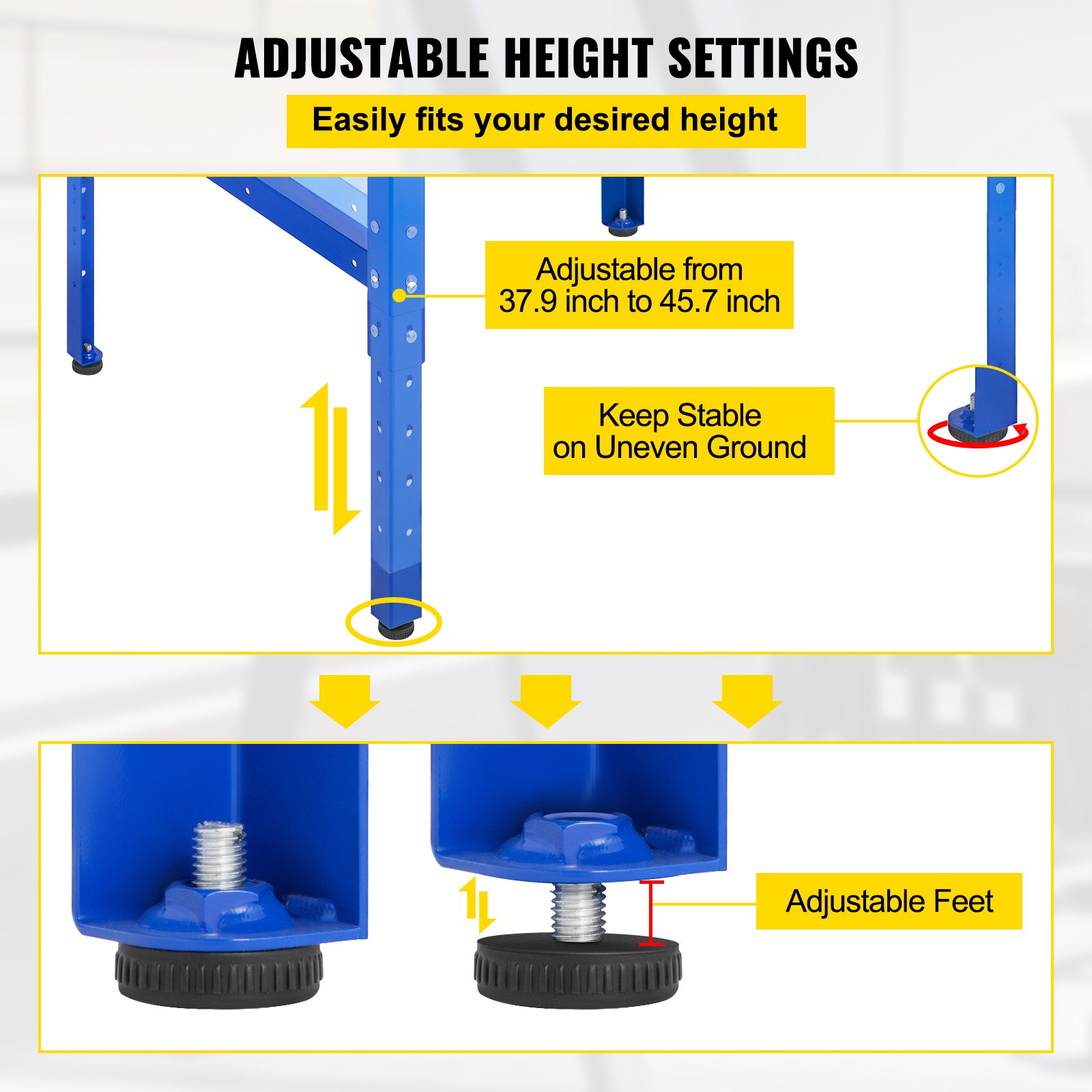 ADJUSTABLE HEIGHT SETTINGS

Easily fits your desired height

Adjustable from 37.9 inch to 45.7 inch

Keep Stable on Uneven Ground

Adjustable Feet