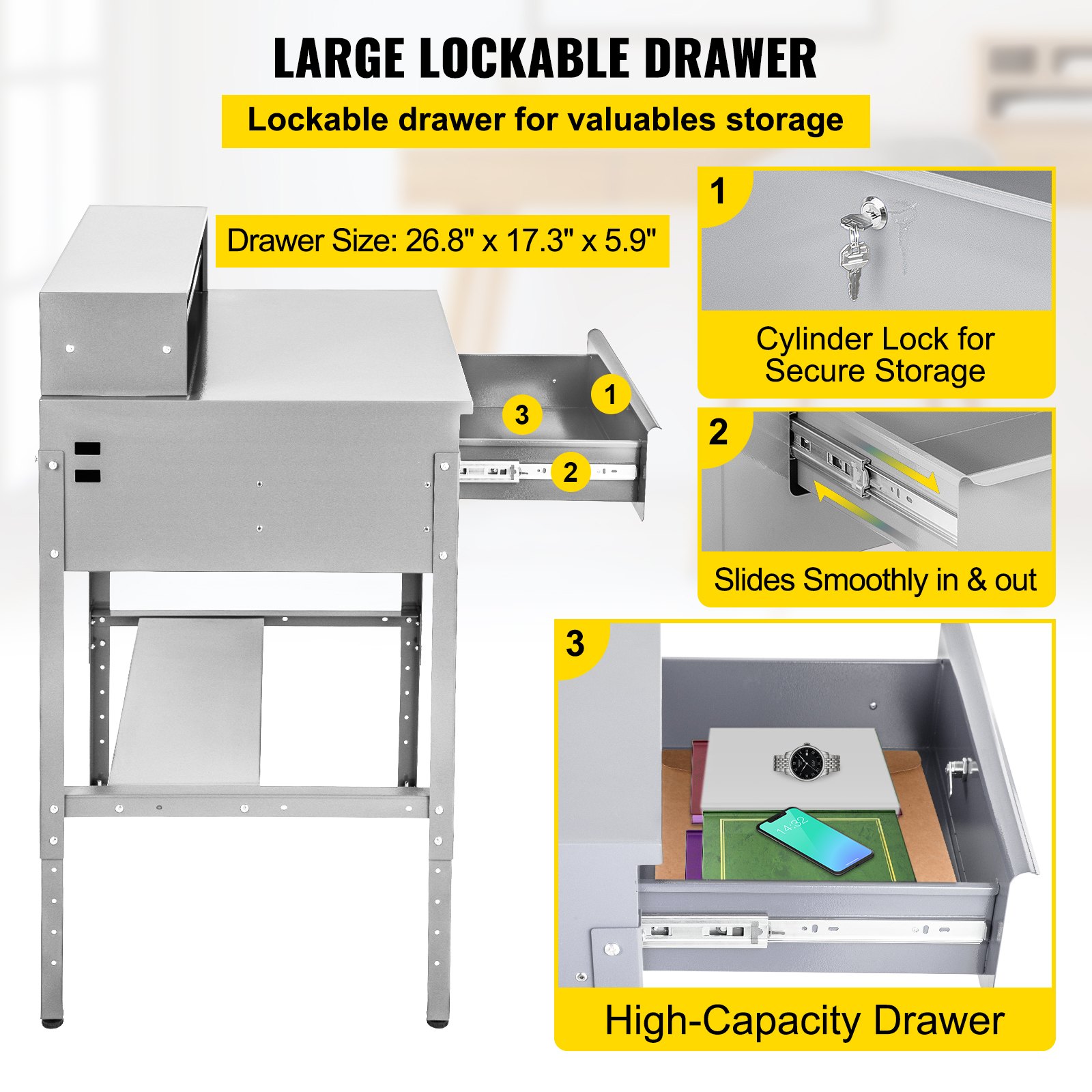 LARGE LOCKABLE DRAWER

Lockable drawer for valuables storage

Drawer Size: 26.8" x 17.3" x 5.9"

3

1

2

1

Cylinder Lock for Secure Storage

2

Slides Smoothly in & out

3

14:32

High-Capacity Drawer