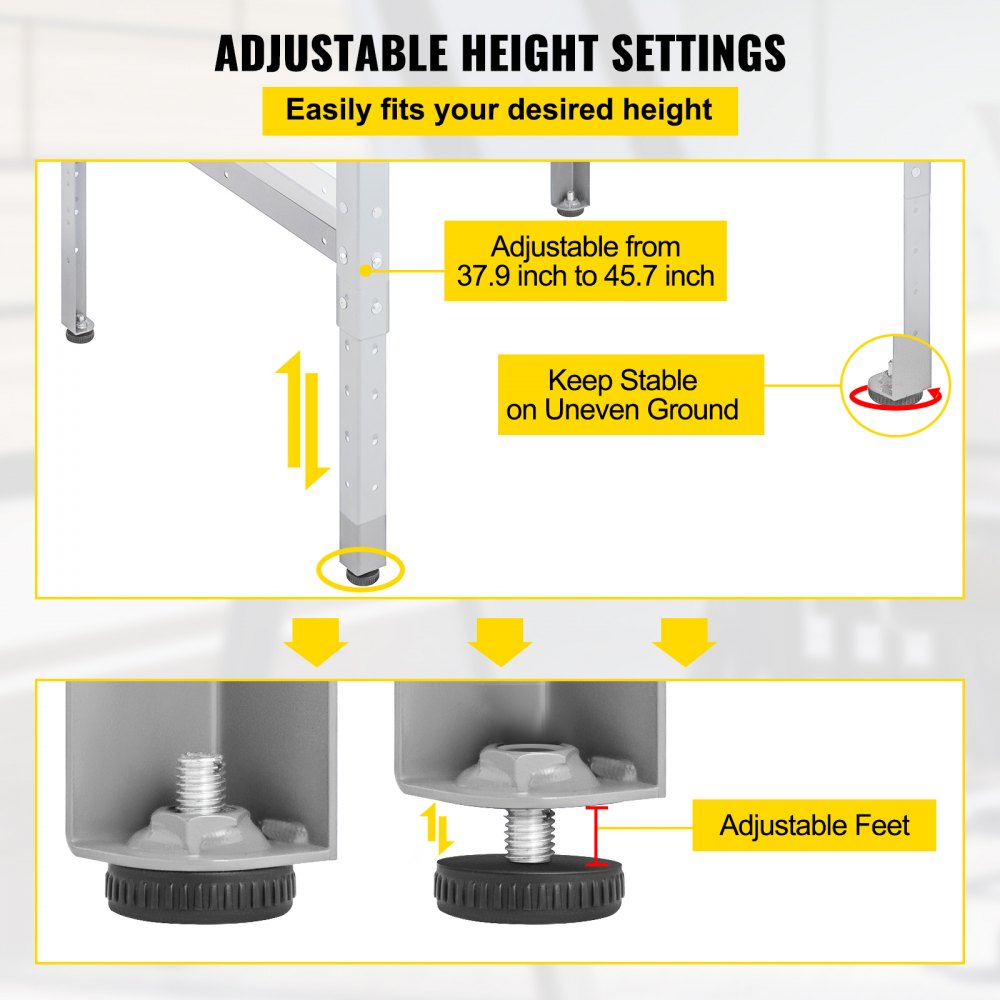 ADJUSTABLE HEIGHT SETTINGS

Easily fits your desired height

Adjustable from 37.9 inch to 45.7 inch

Keep Stable on Uneven Ground

Adjustable Feet