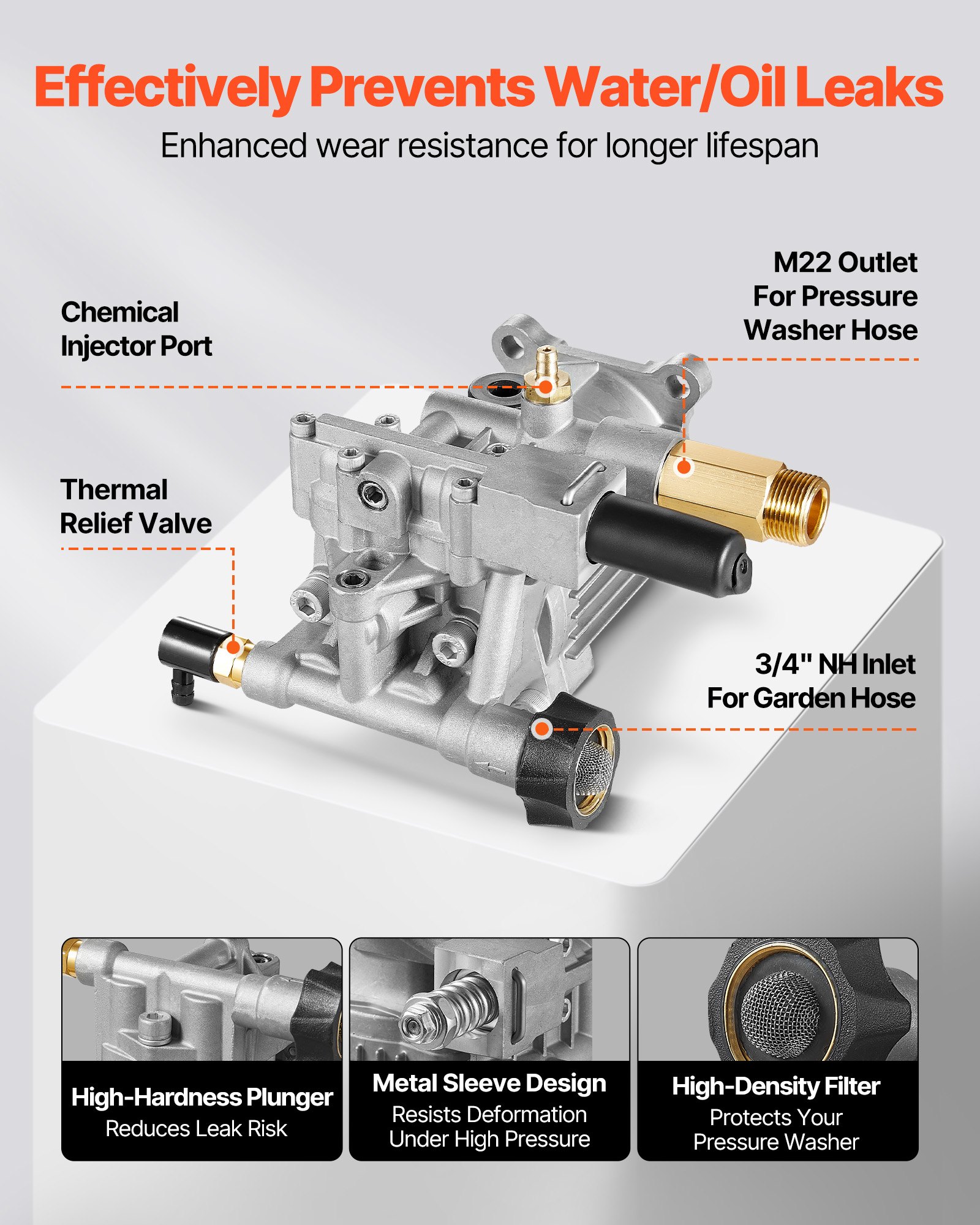 Effectively Prevents Water/Oil Leaks

Enhanced wear resistance for longer lifespan

Chemical Injector Port

M22 Outlet For Pressure Washer Hose

Thermal Relief Valve

3/4" NH Inlet For Garden Hose

High-Hardness Plunger
Reduces Leak Risk

Metal Sleeve Design
Resists Deformation Under High Pressure

High-Density Filter
Protects Your Pressure Washer