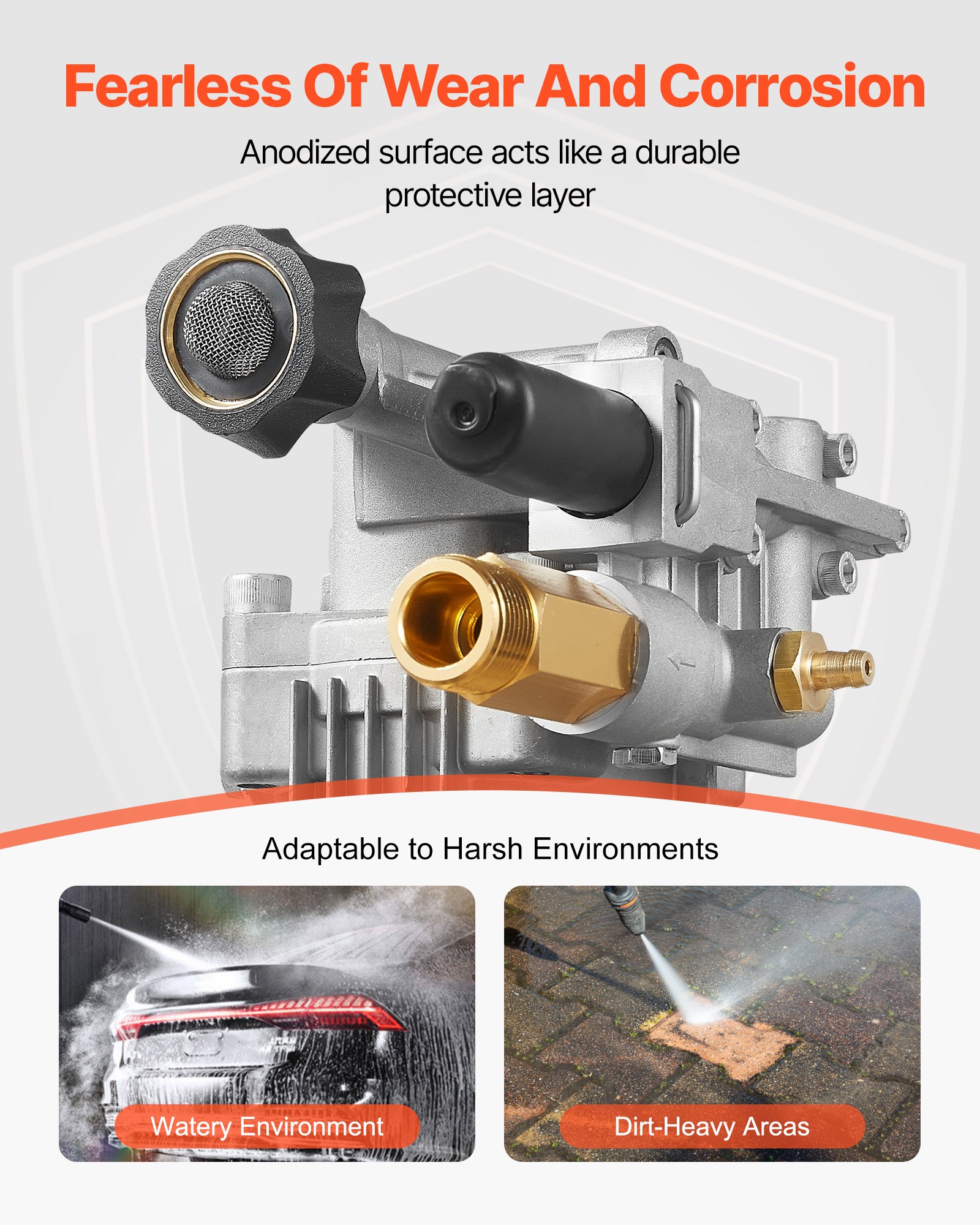 Fearless Of Wear And Corrosion

Anodized surface acts like a durable protective layer

Adaptable to Harsh Environments

Watery Environment

Dirt-Heavy Areas