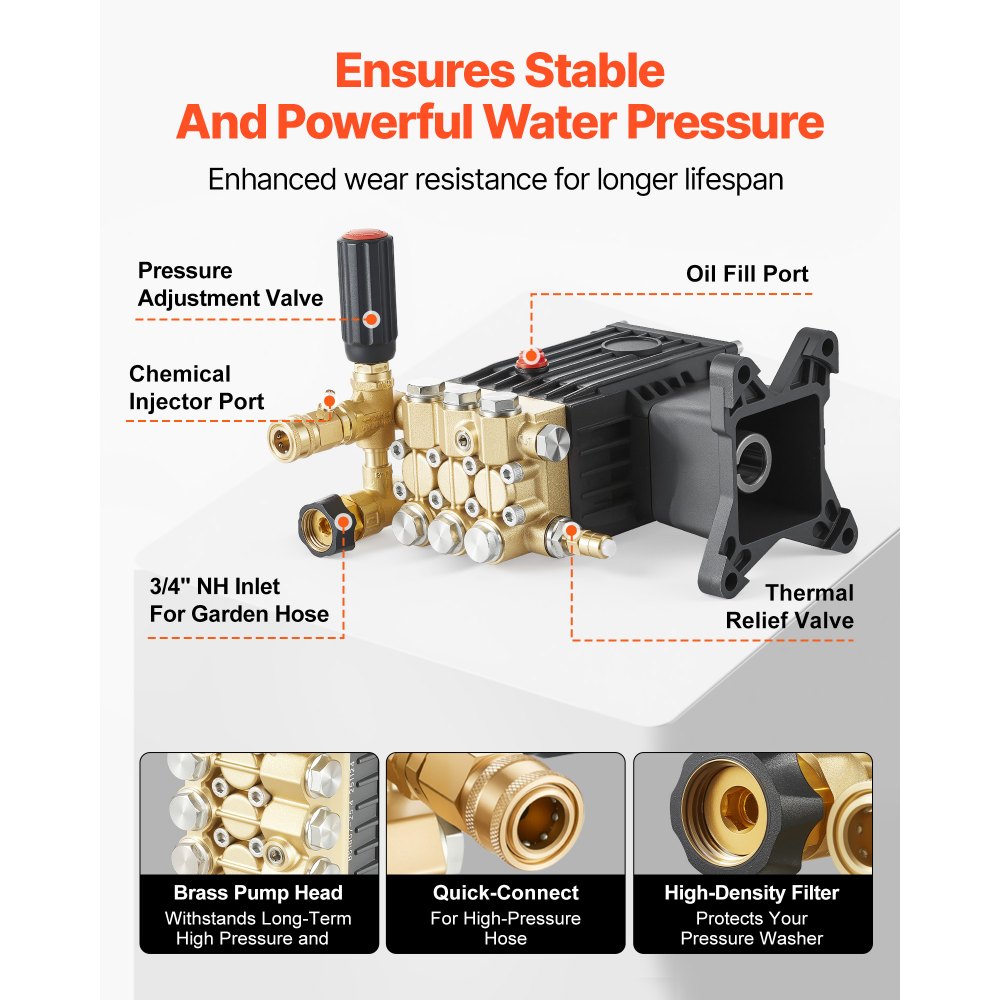 Ensures Stable And Powerful Water Pressure

Enhanced wear resistance for longer lifespan

Pressure Adjustment Valve

Oil Fill Port

Chemical Injector Port

3/4" NH Inlet For Garden Hose

Thermal Relief Valve

Brass Pump Head
Withstands Long-Term High Pressure and

Quick-Connect
For High-Pressure Hose

High-Density Filter
Protects Your Pressure Washer