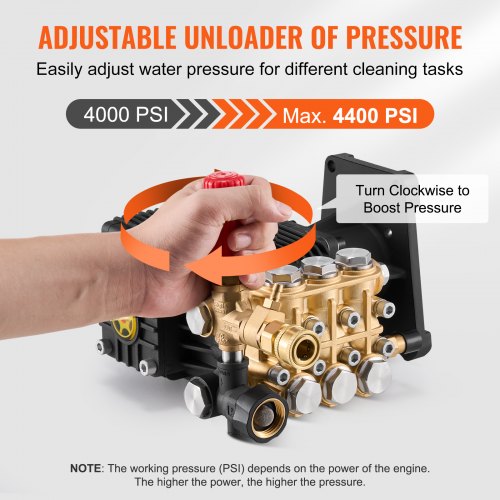 ADJUSTABLE UNLOADER OF PRESSURE
Easily adjust water pressure for different cleaning tasks

4000 PSI

Max. 4400 PSI

Turn Clockwise to Boost Pressure

NOTE: The working pressure (PSI) depends on the power of the engine. The higher the power, the higher the pressure.