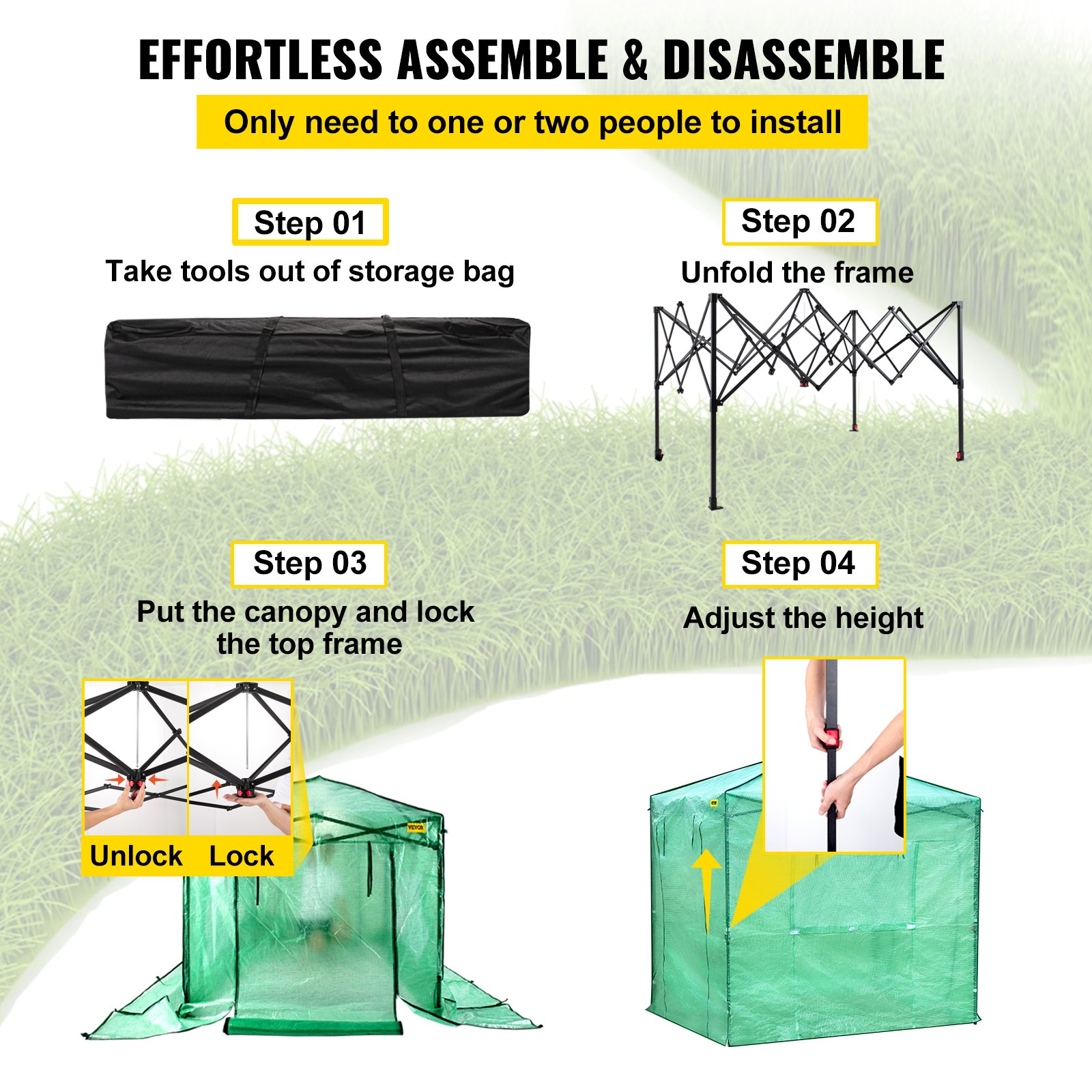 EFFORTLESS ASSEMBLE & DISASSEMBLE

Only need to one or two people to install

Step 01

Take tools out of storage bag

Step 02

Unfold the frame

Step 03

Put the canopy and lock the top frame

Unlock Lock

VEVOR

Step 04

Adjust the height