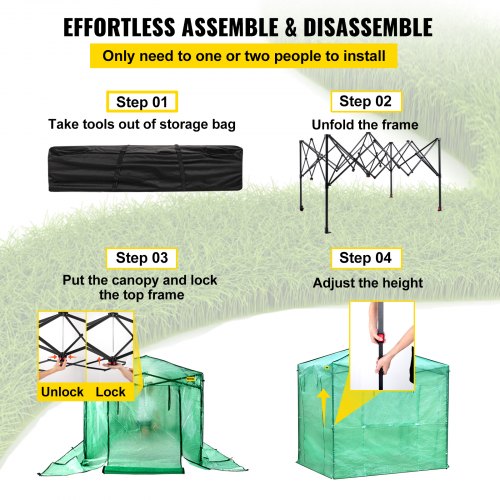 EFFORTLESS ASSEMBLE & DISASSEMBLE

Only need to one or two people to install

Step 01

Take tools out of storage bag

Step 02

Unfold the frame

Step 03

Put the canopy and lock the top frame

Unlock Lock

Step 04

Adjust the height