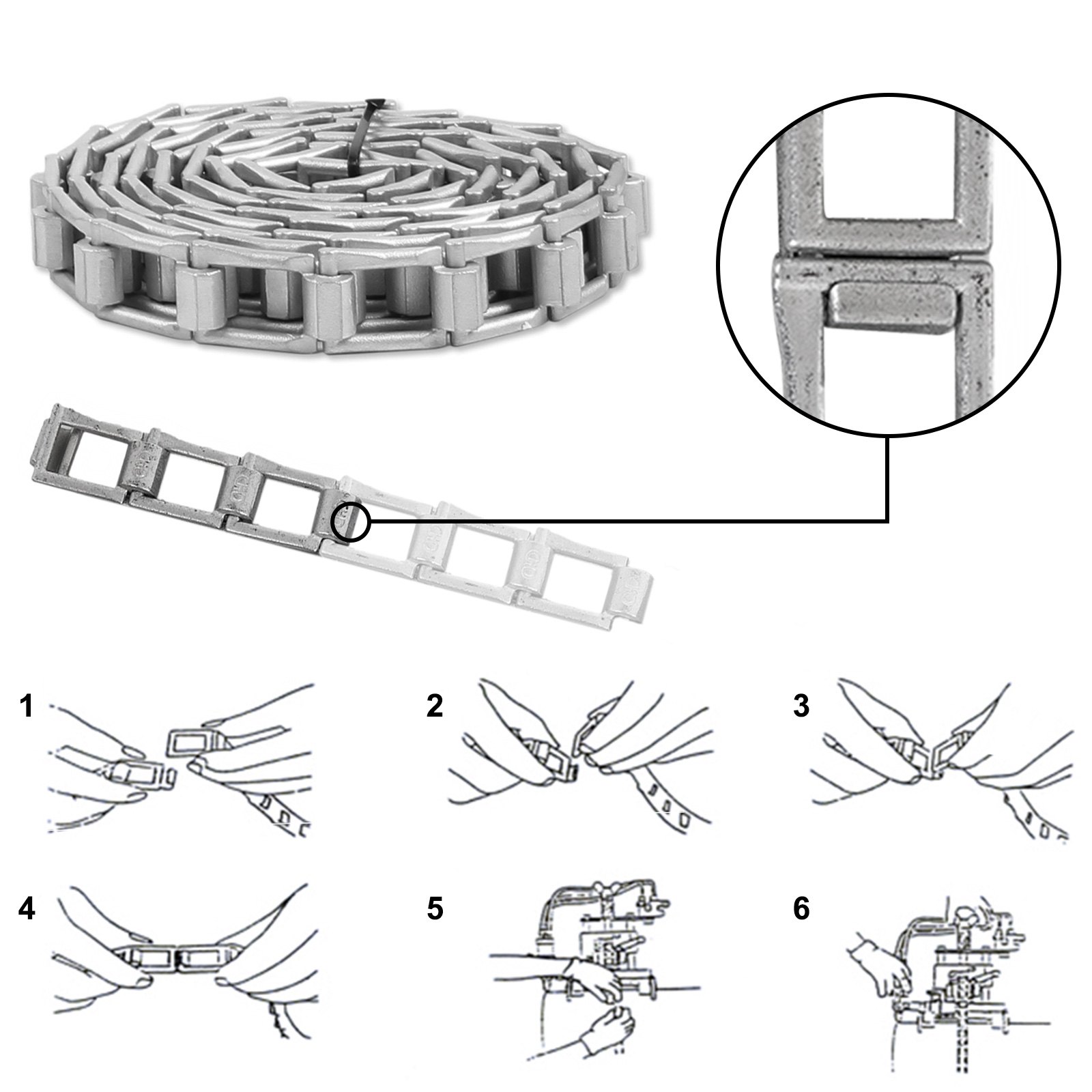 1

2

3

4

5

6