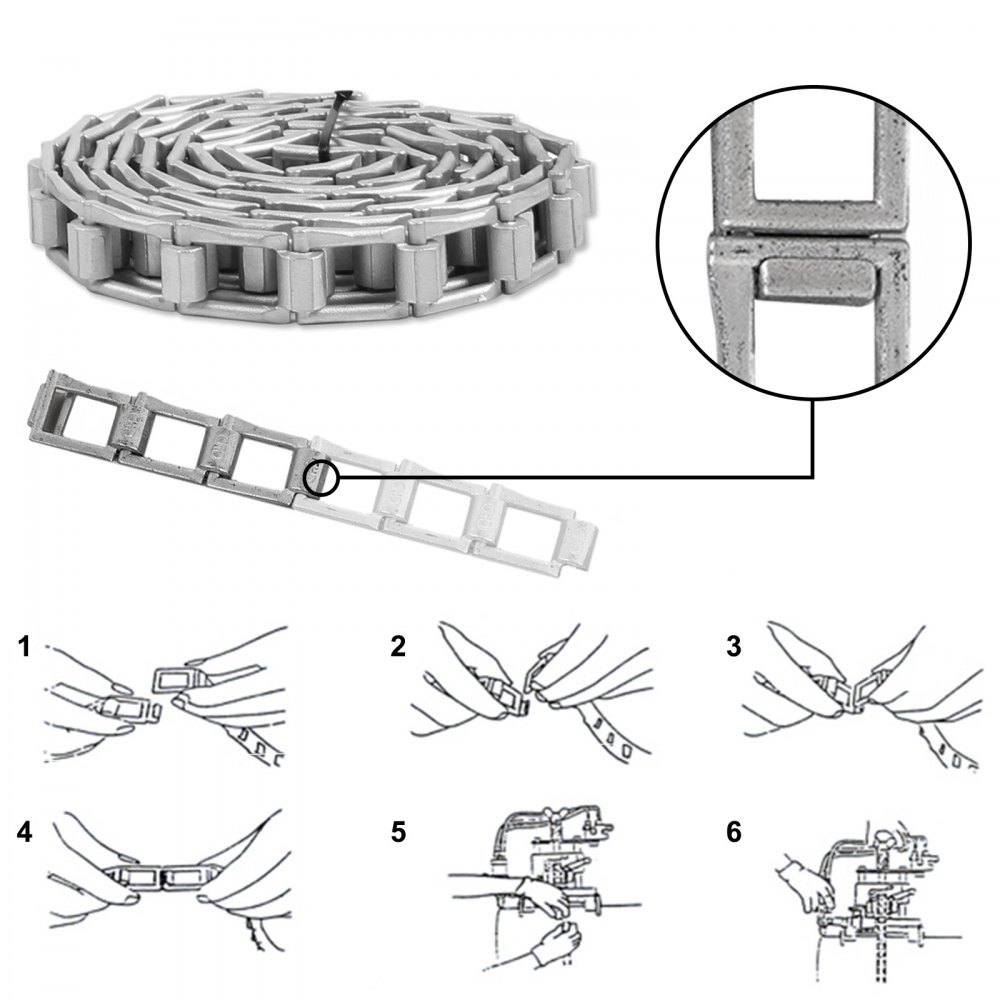 1

2

3

4

5

6