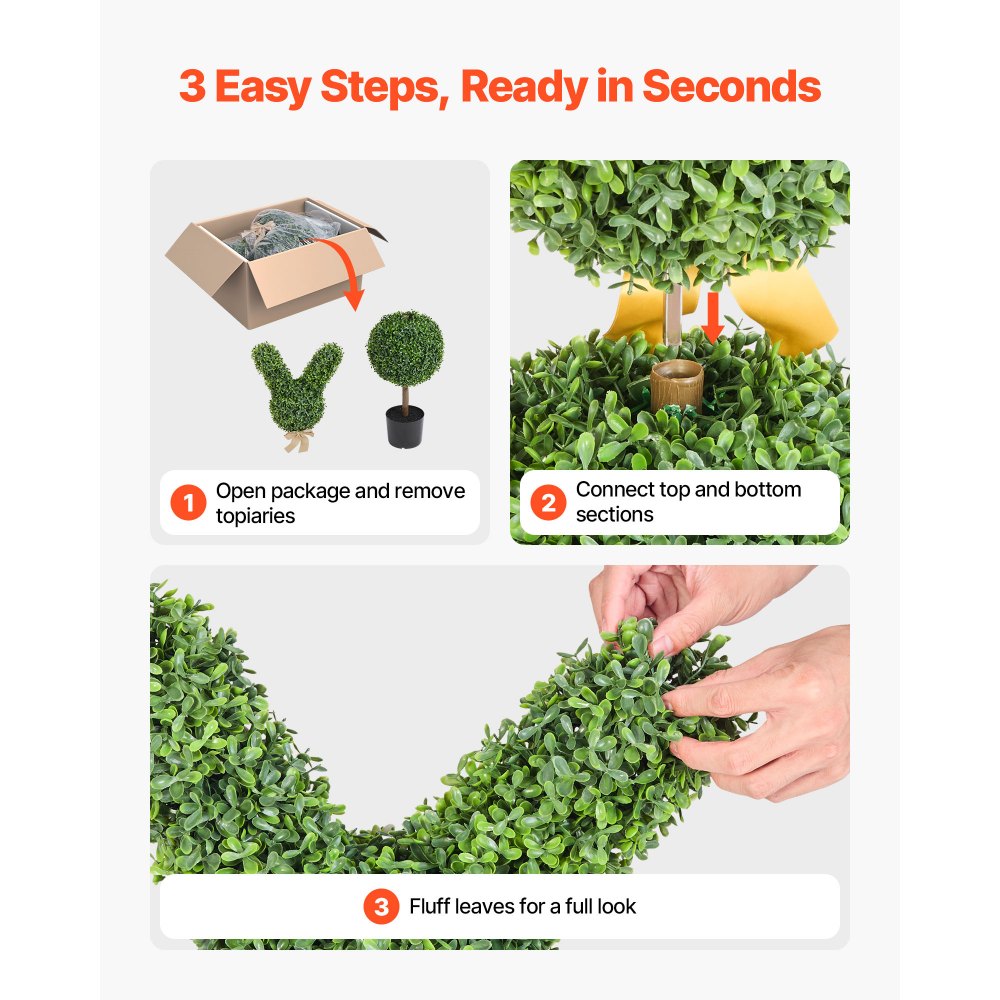 3 Easy Steps, Ready in Seconds

1 Open package and remove topiaries

2 Connect top and bottom sections

3 Fluff leaves for a full look