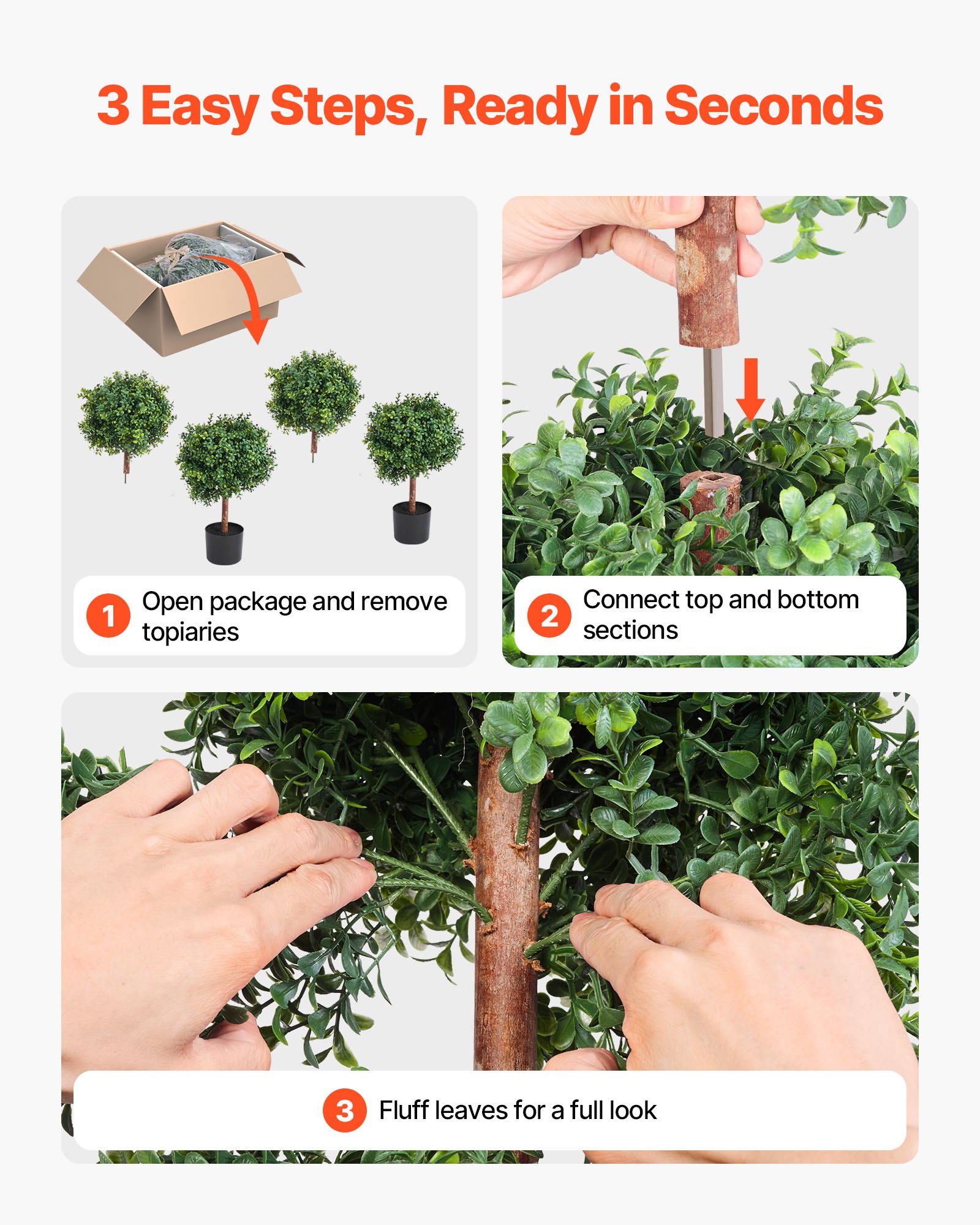 3 Easy Steps, Ready in Seconds

1 Open package and remove topiaries

2 Connect top and bottom sections

3 Fluff leaves for a full look