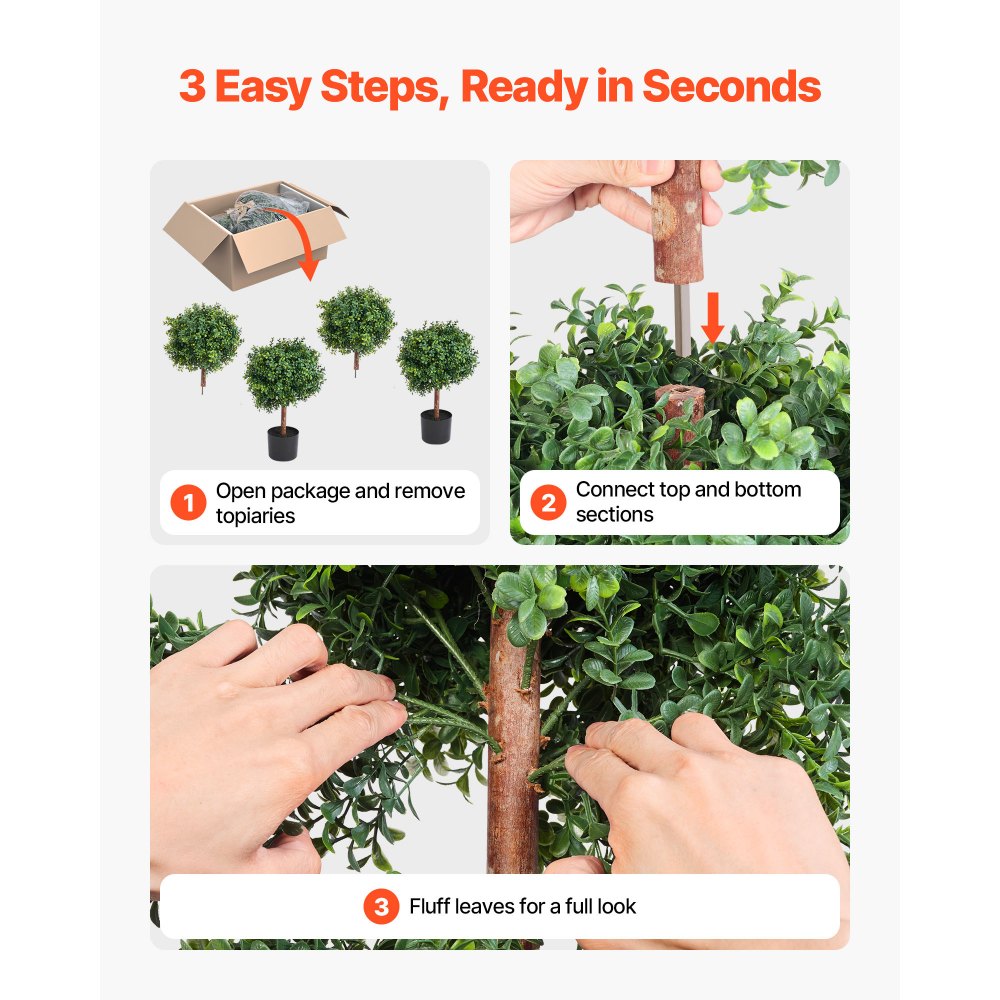 3 Easy Steps, Ready in Seconds

1 Open package and remove topiaries

2 Connect top and bottom sections

3 Fluff leaves for a full look