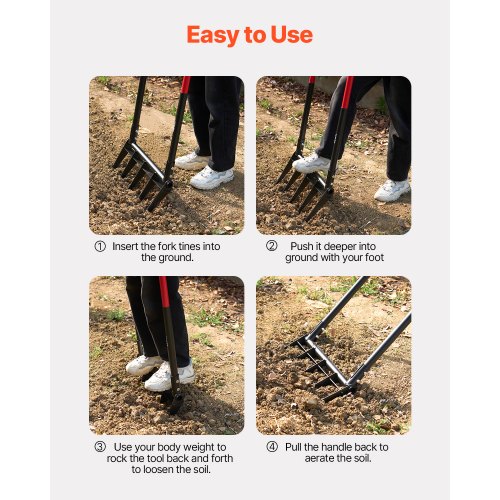 Easy to Use

① Insert the fork tines into the ground.

② Push it deeper into ground with your foot

③ Use your body weight to rock the tool back and forth to loosen the soil.

④ Pull the handle back to aerate the soil.