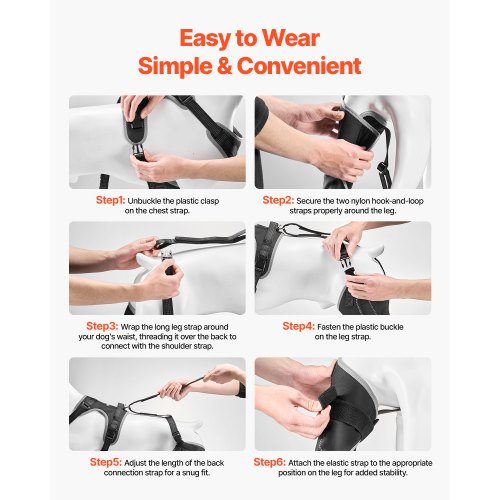 Easy to Wear
Simple & Convenient

Step1: Unbuckle the plastic clasp on the chest strap.

Step2: Secure the two nylon hook-and-loop straps properly around the leg.

Step3: Wrap the long leg strap around your dog's waist, threading it over the back to connect with the shoulder strap.

Step4: Fasten the plastic buckle on the leg strap.

Step5: Adjust the length of the back connection strap for a snug fit.

Step6: Attach the elastic strap to the appropriate position on the leg for added stability.