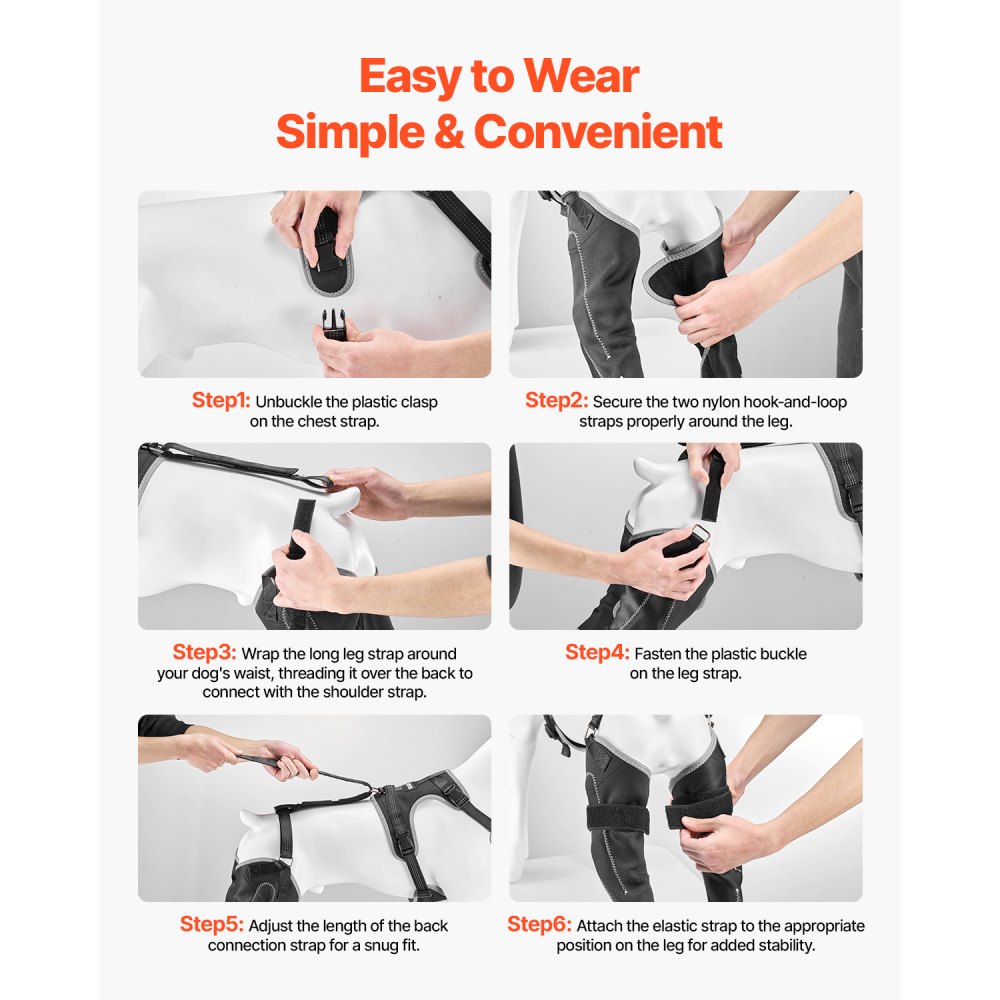 Easy to Wear
Simple & Convenient

Step1: Unbuckle the plastic clasp on the chest strap.

Step2: Secure the two nylon hook-and-loop straps properly around the leg.

Step3: Wrap the long leg strap around your dog's waist, threading it over the back to connect with the shoulder strap.

Step4: Fasten the plastic buckle on the leg strap.

Step5: Adjust the length of the back connection strap for a snug fit.

Step6: Attach the elastic strap to the appropriate position on the leg for added stability.