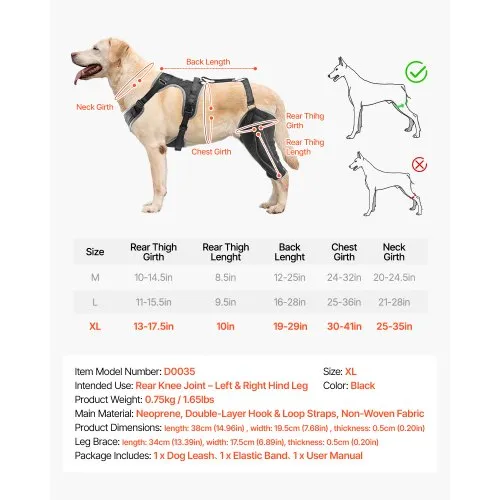 Back Length

Neck Girth

Rear Thihg Girth

Rear Thihg Length

Chest Girth

| Size | Rear Thigh Girth | Rear Thigh Lenght | Back Lenght | Chest Girth | Neck Girth |
|---|---|---|---|---|---|
| M | 10-14.5in | 8.5in | 12-25in | 24-32in | 20-24.5in |
| L | 11-15.5in | 9.5in | 16-28in | 25-36in | 21-28in |
| XL | 13-17.5in | 10in | 19-29in | 30-41in | 25-35in |

Item Model Number: D0035
Size: XL
Intended Use: Rear Knee Joint – Left & Right Hind Leg
Color: Black
Product Weight: 0.75kg / 1.65lbs
Main Material: Neoprene, Double-Layer Hook & Loop Straps, Non-Woven Fabric
Product Dimensions: length: 38cm (14.96in) , width: 19.5cm (7.68in) , thickness: 0.5cm (0.20in)
Leg Brace: length: 34cm (13.39in), width: 17.5cm (6.89in), thickness: 0.5cm (0.20in)
Package Includes: 1 x Dog Leash、1 x Elastic Band、1 x User Manual