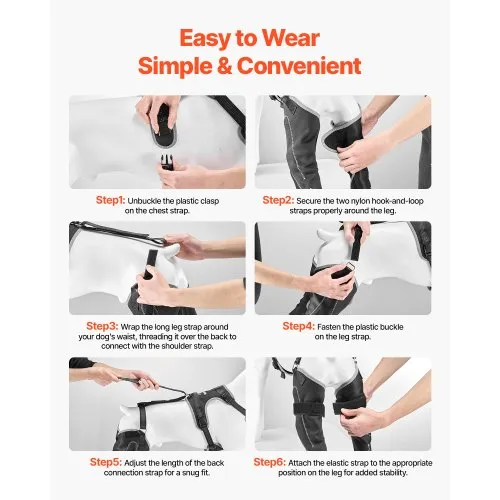 Easy to Wear
Simple & Convenient

Step1: Unbuckle the plastic clasp on the chest strap.

Step2: Secure the two nylon hook-and-loop straps properly around the leg.

Step3: Wrap the long leg strap around your dog's waist, threading it over the back to connect with the shoulder strap.

Step4: Fasten the plastic buckle on the leg strap.

Step5: Adjust the length of the back connection strap for a snug fit.

Step6: Attach the elastic strap to the appropriate position on the leg for added stability.