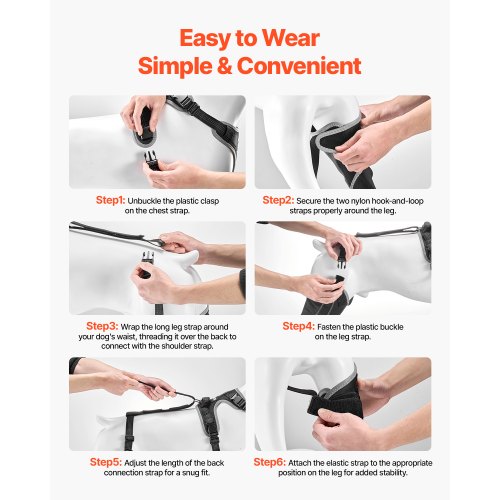 Easy to Wear
Simple & Convenient

Step1: Unbuckle the plastic clasp on the chest strap.

Step2: Secure the two nylon hook-and-loop straps properly around the leg.

Step3: Wrap the long leg strap around your dog's waist, threading it over the back to connect with the shoulder strap.

Step4: Fasten the plastic buckle on the leg strap.

Step5: Adjust the length of the back connection strap for a snug fit.

Step6: Attach the elastic strap to the appropriate position on the leg for added stability.