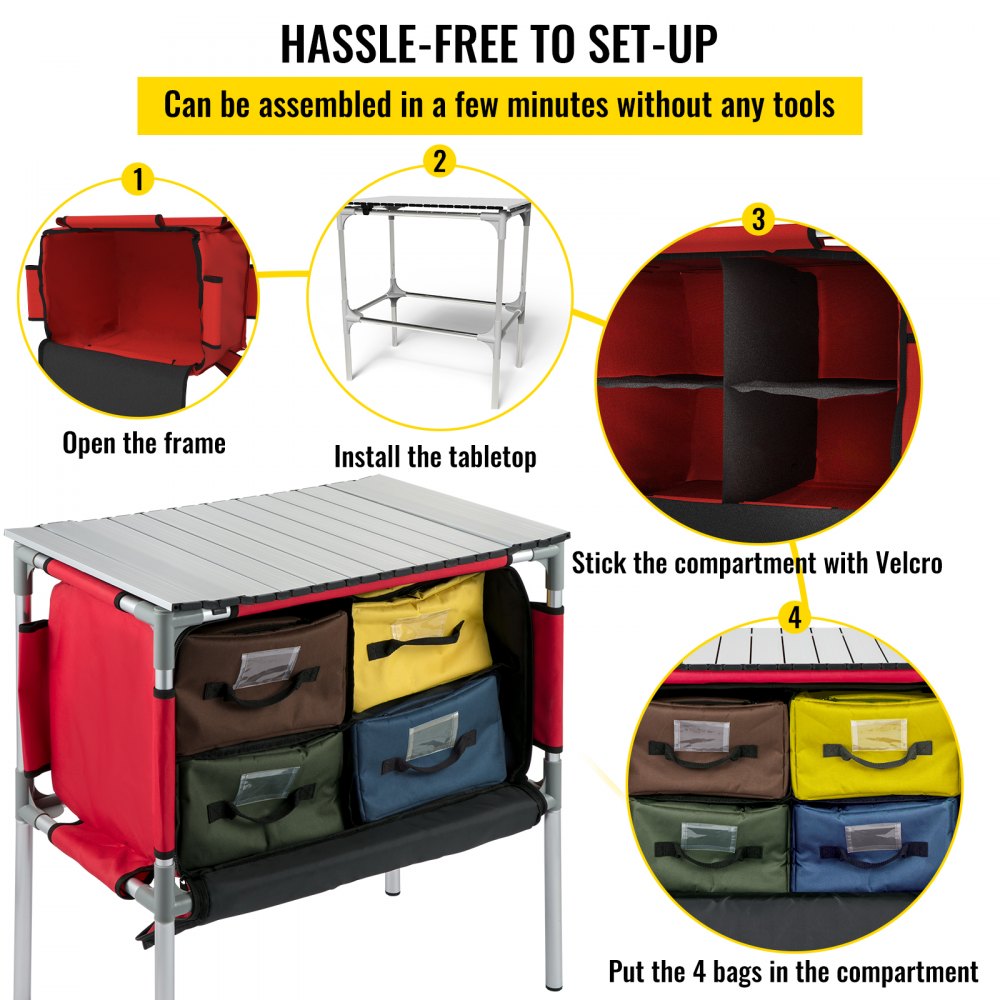 HASSLE-FREE TO SET-UP

Can be assembled in a few minutes without any tools

1

Open the frame

2

Install the tabletop

3

Stick the compartment with Velcro

4

Put the 4 bags in the compartment