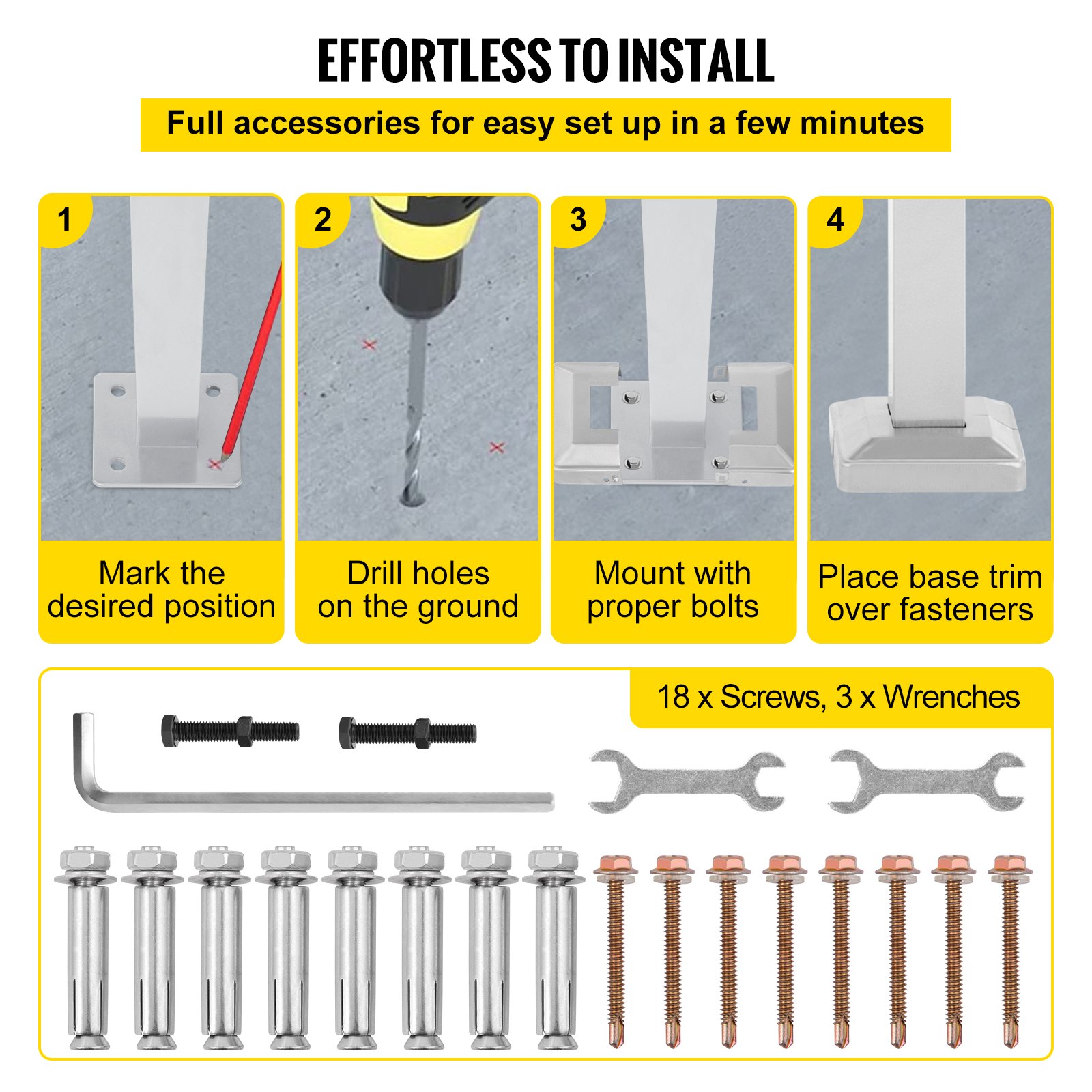 EFFORTLESS TO INSTALL

Full accessories for easy set up in a few minutes

1

Mark the desired position

2

Drill holes on the ground

3

Mount with proper bolts

4

Place base trim over fasteners

18 x Screws, 3 x Wrenches