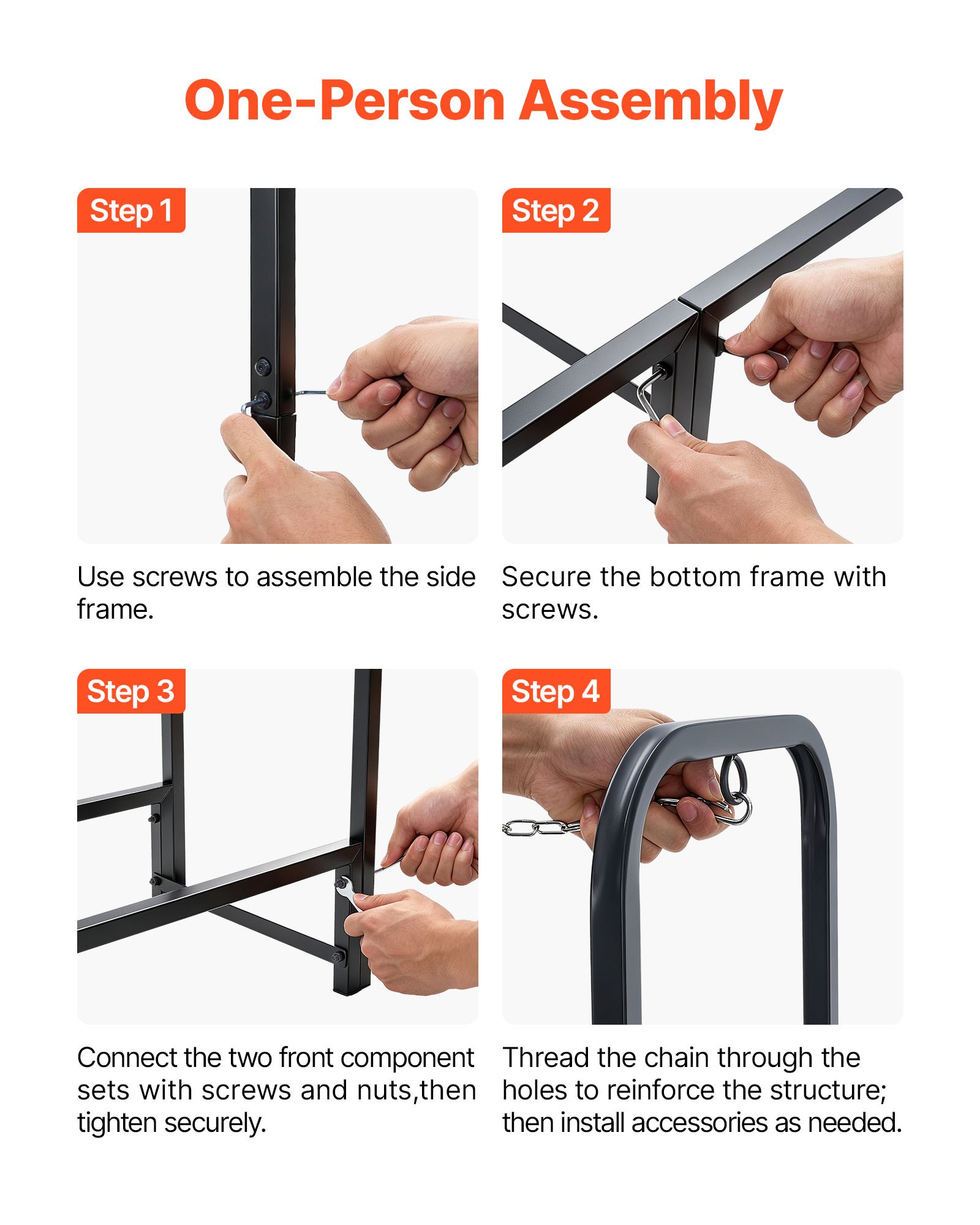 One-Person Assembly

Step 1

Use screws to assemble the side frame.

Step 2

Secure the bottom frame with screws.

Step 3

Connect the two front component sets with screws and nuts,then tighten securely.

Step 4

Thread the chain through the holes to reinforce the structure; then install accessories as needed.